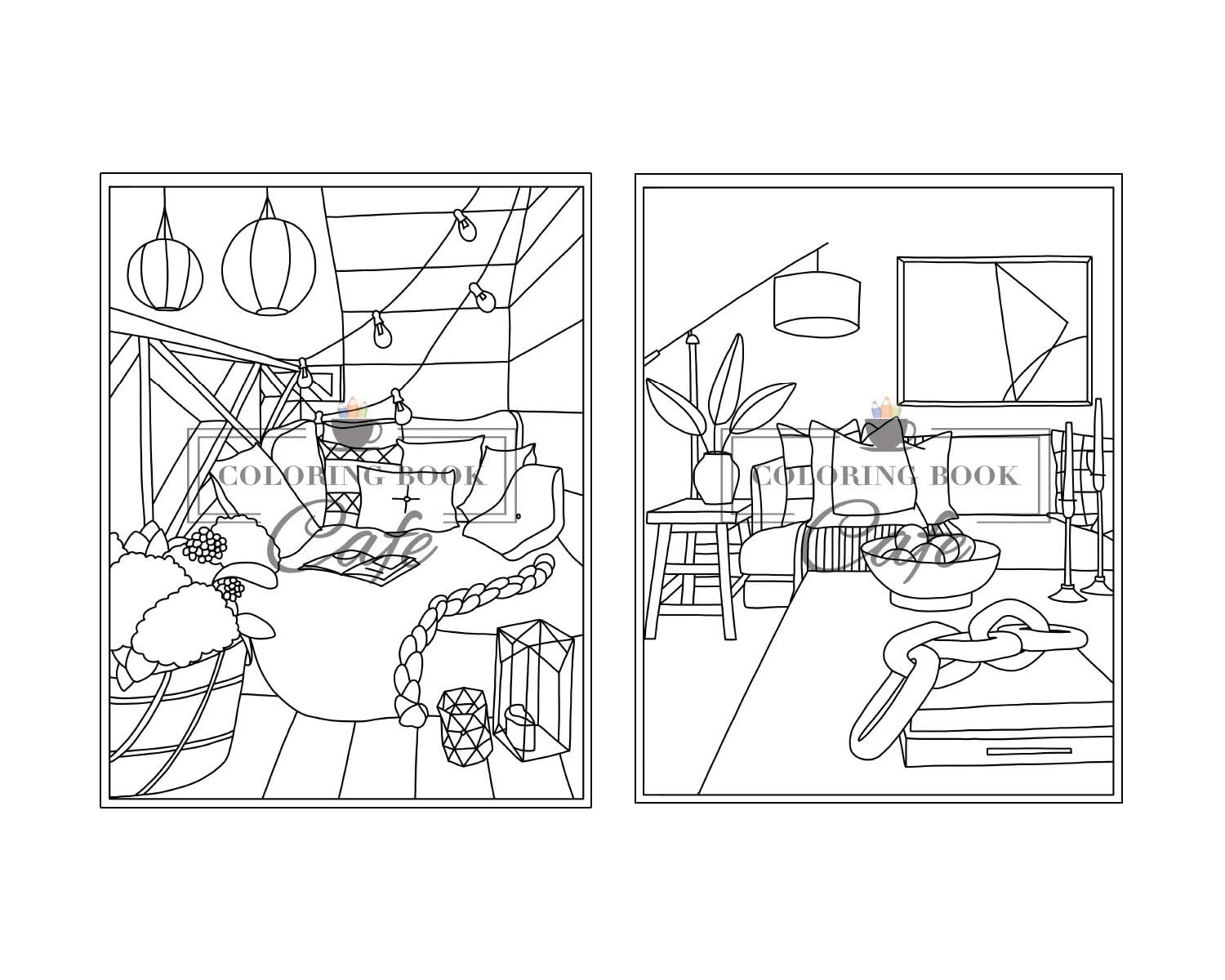 COLORING BOOK
Cafe

COLORING BOOK
Cafe