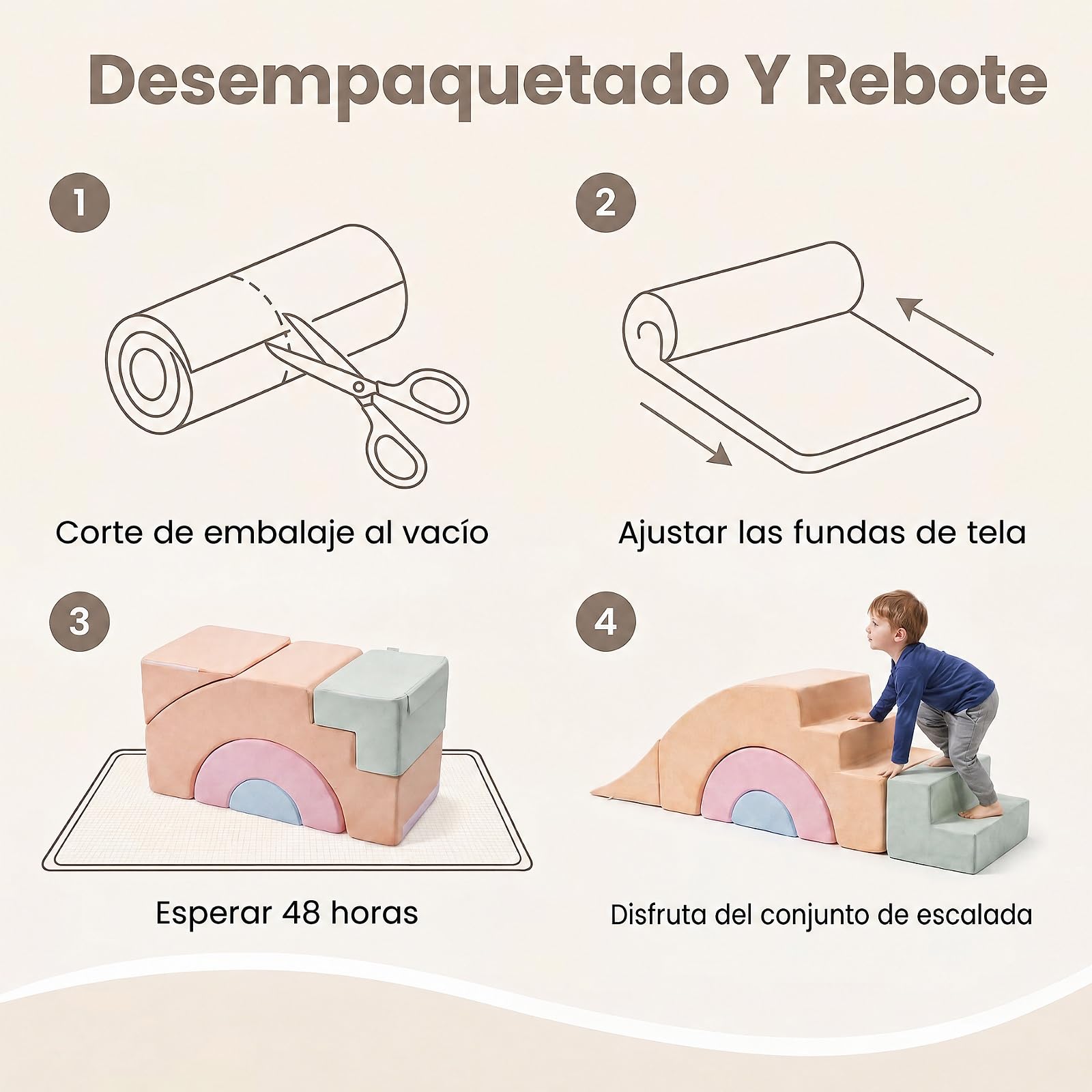 Desempaquetado Y Rebote

1

Corte de embalaje al vacío

2

Ajustar las fundas de tela

3

Esperar 48 horas

4

Disfruta del conjunto de escalada