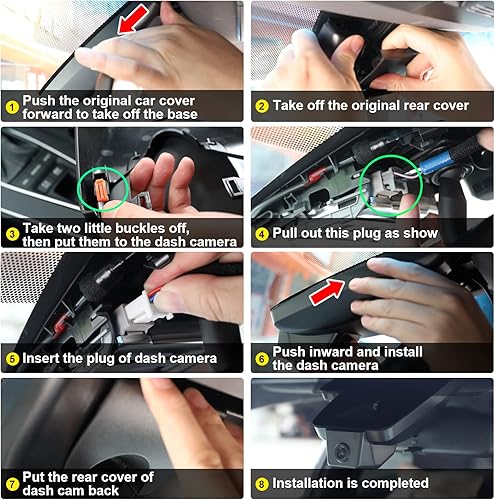 1 Push the original car cover forward to take off the base

2 Take off the original rear cover

3 Take two little buckles off, then put them to the dash camera

4 Pull out this plug as show

5 Insert the plug of dash camera

6 Push inward and install the dash camera

7 Put the rear cover of dash cam back

8 Installation is completed