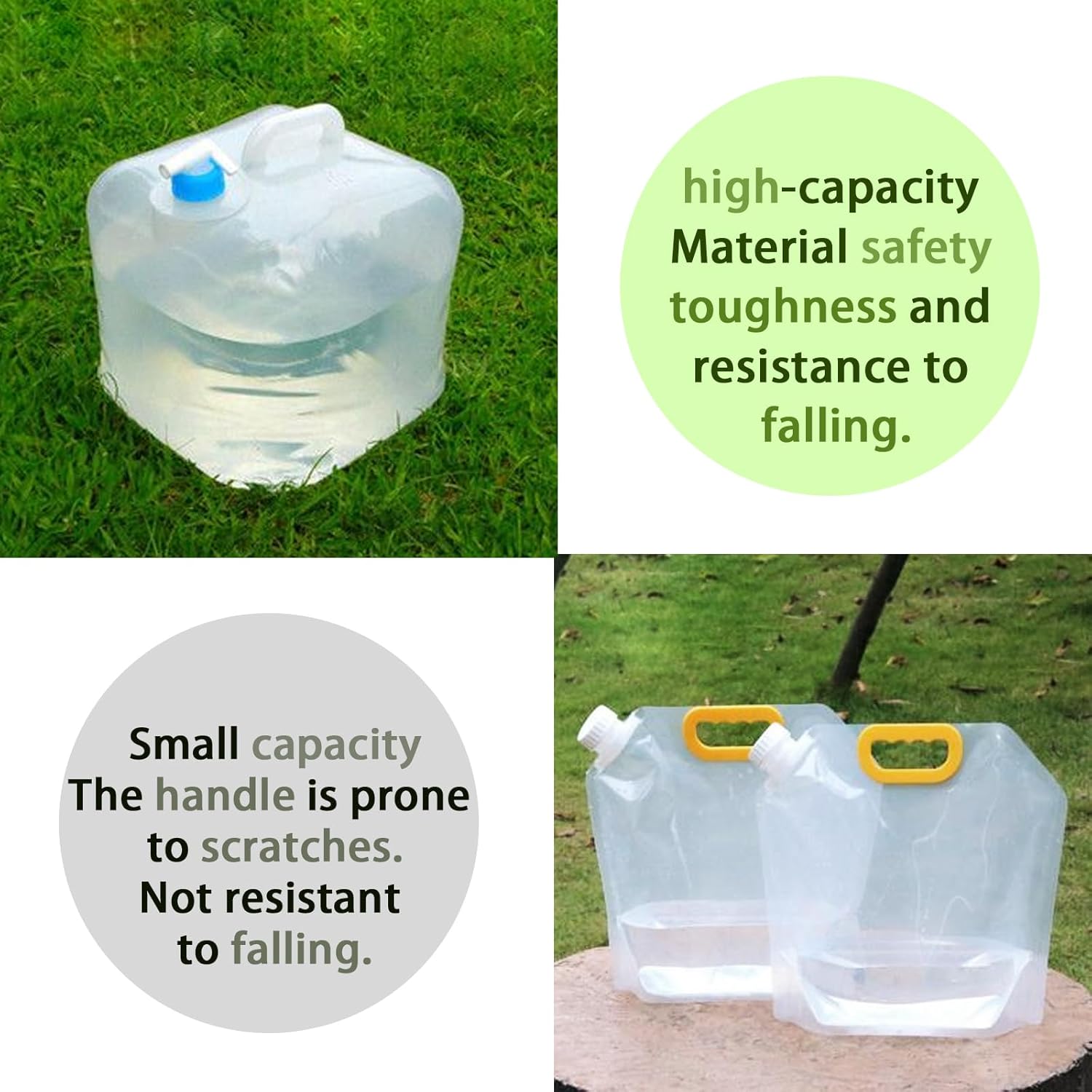 high-capacity
Material safety
toughness and
resistance to
falling.

Small capacity
The handle is prone
to scratches.
Not resistant
to falling.