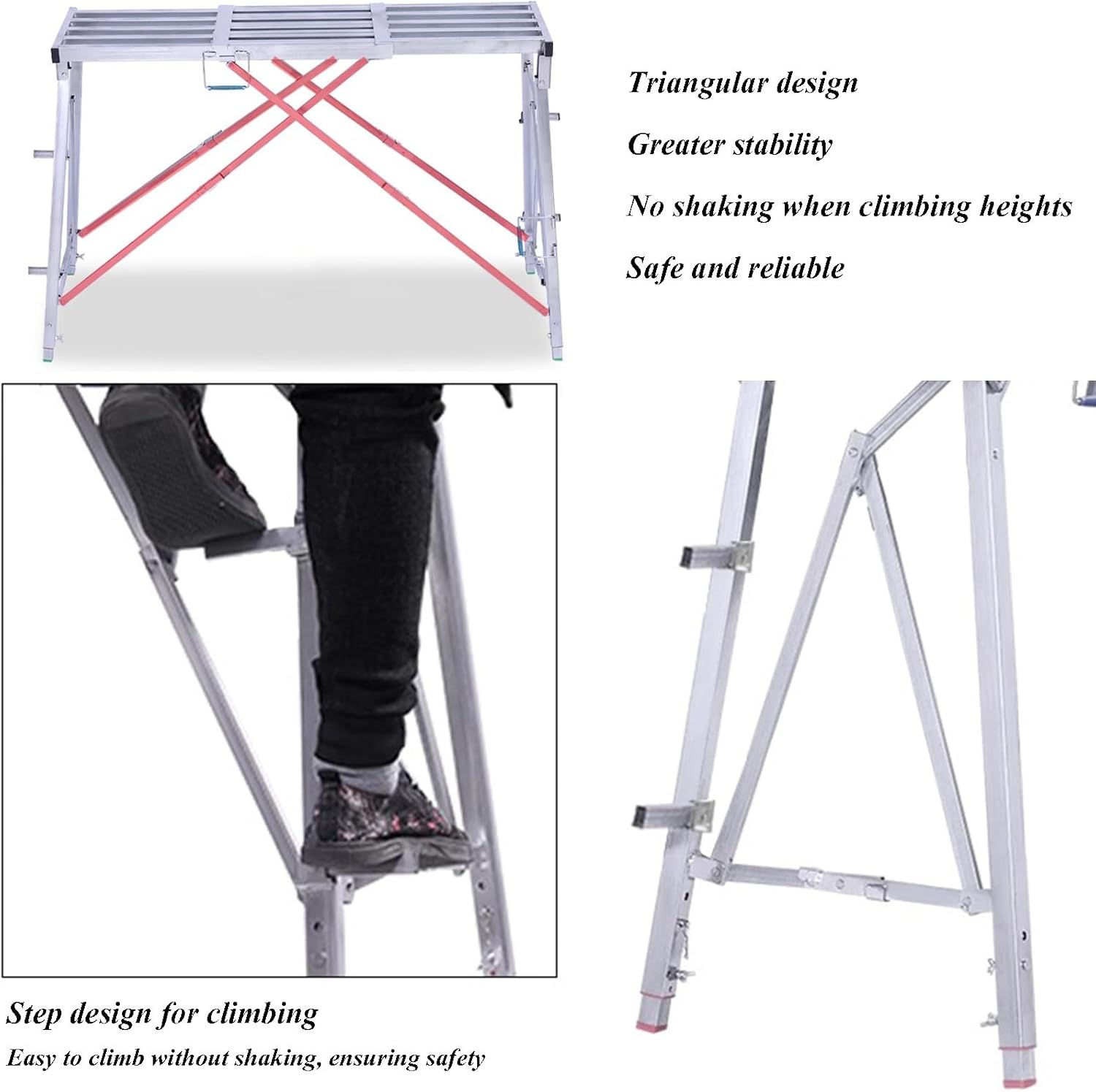 Triangular design

Greater stability

No shaking when climbing heights

Safe and reliable

Step design for climbing

Easy to climb without shaking, ensuring safety