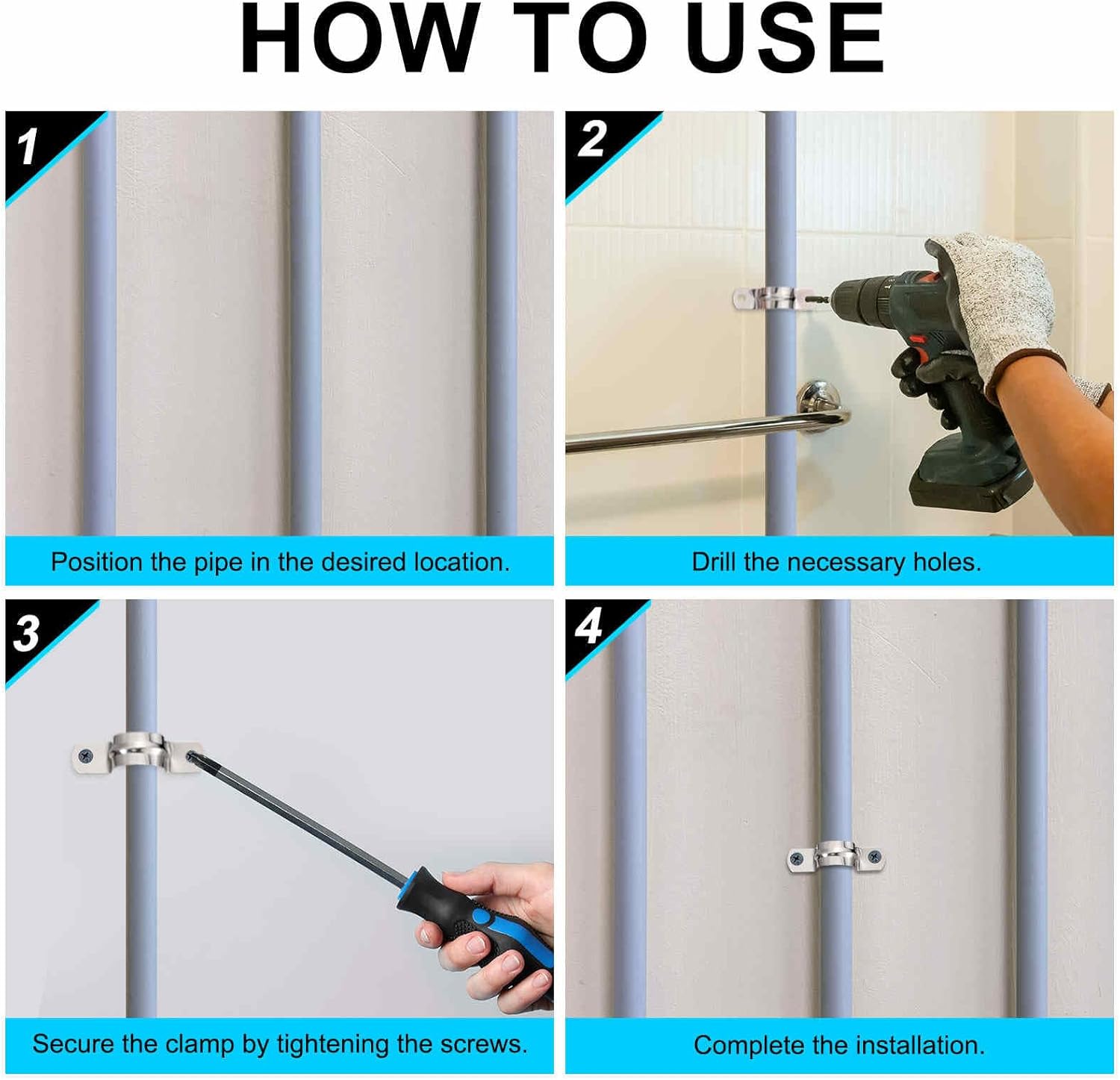 HOW TO USE

1

Position the pipe in the desired location.

2

Drill the necessary holes.

3

Secure the clamp by tightening the screws.

4

Complete the installation.