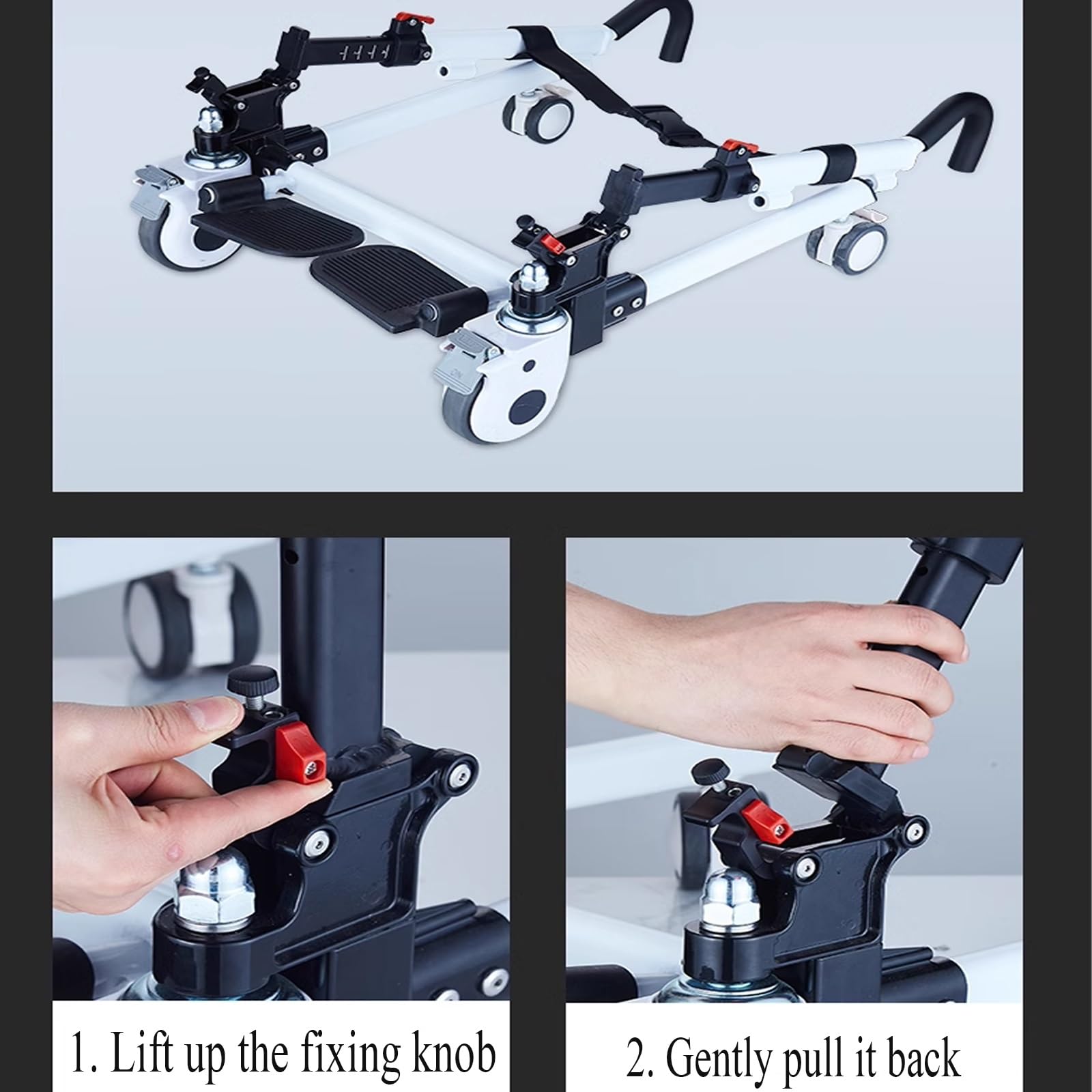 1. Lift up the fixing knob

2. Gently pull it back