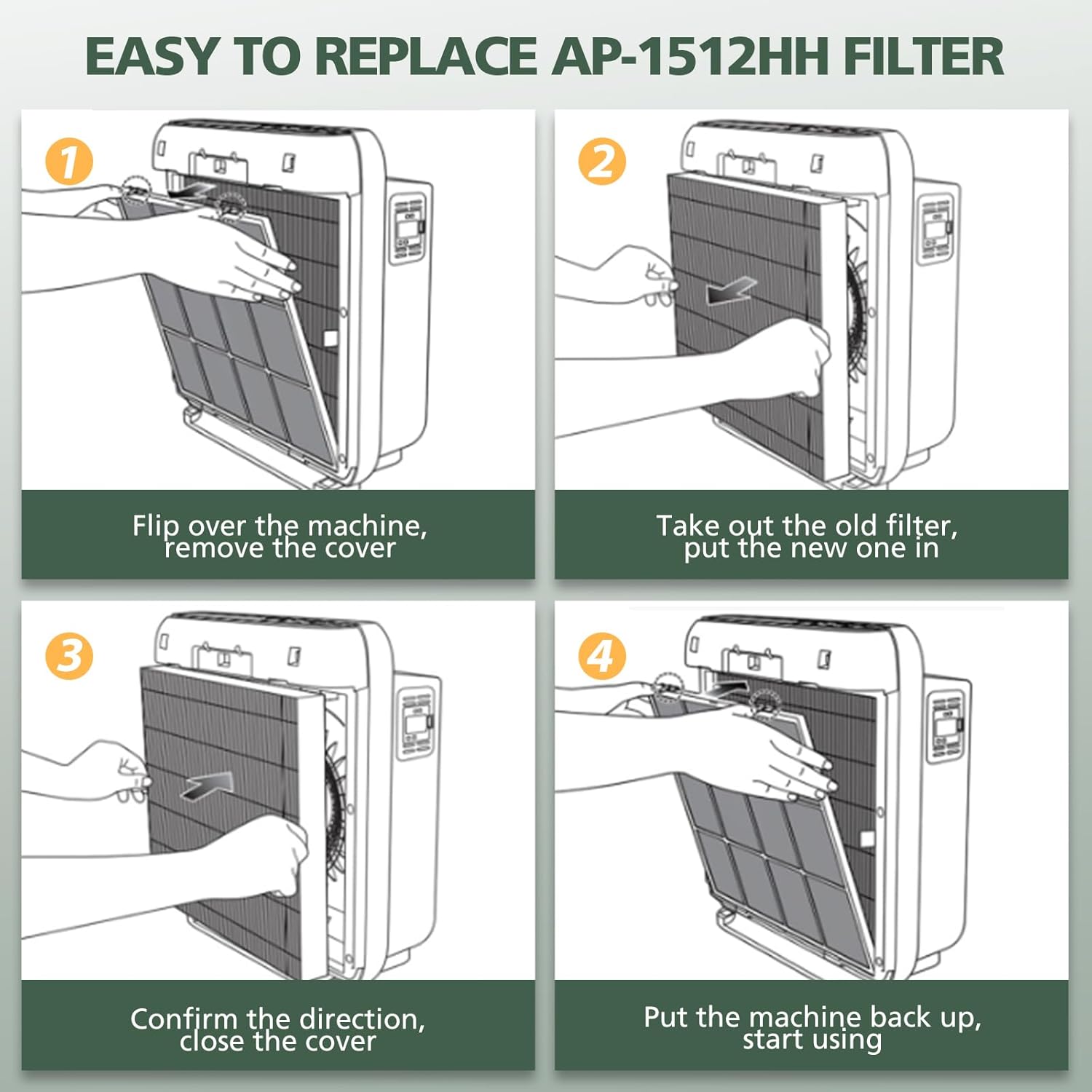 EASY TO REPLACE AP-1512HH FILTER

1

Flip over the machine, remove the cover

2

Take out the old filter, put the new one in

3

Confirm the direction, close the cover

4

Put the machine back up, start using