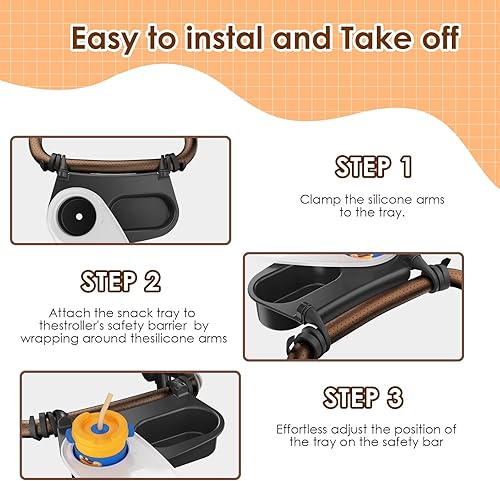 Easy to instal and Take off

STEP 1

Clamp the silicone arms to the tray.

STEP 2

Attach the snack tray to thestroller's safety barrier by wrapping around thesilicone arms

STEP 3

Effortless adjust the position of the tray on the safety bar