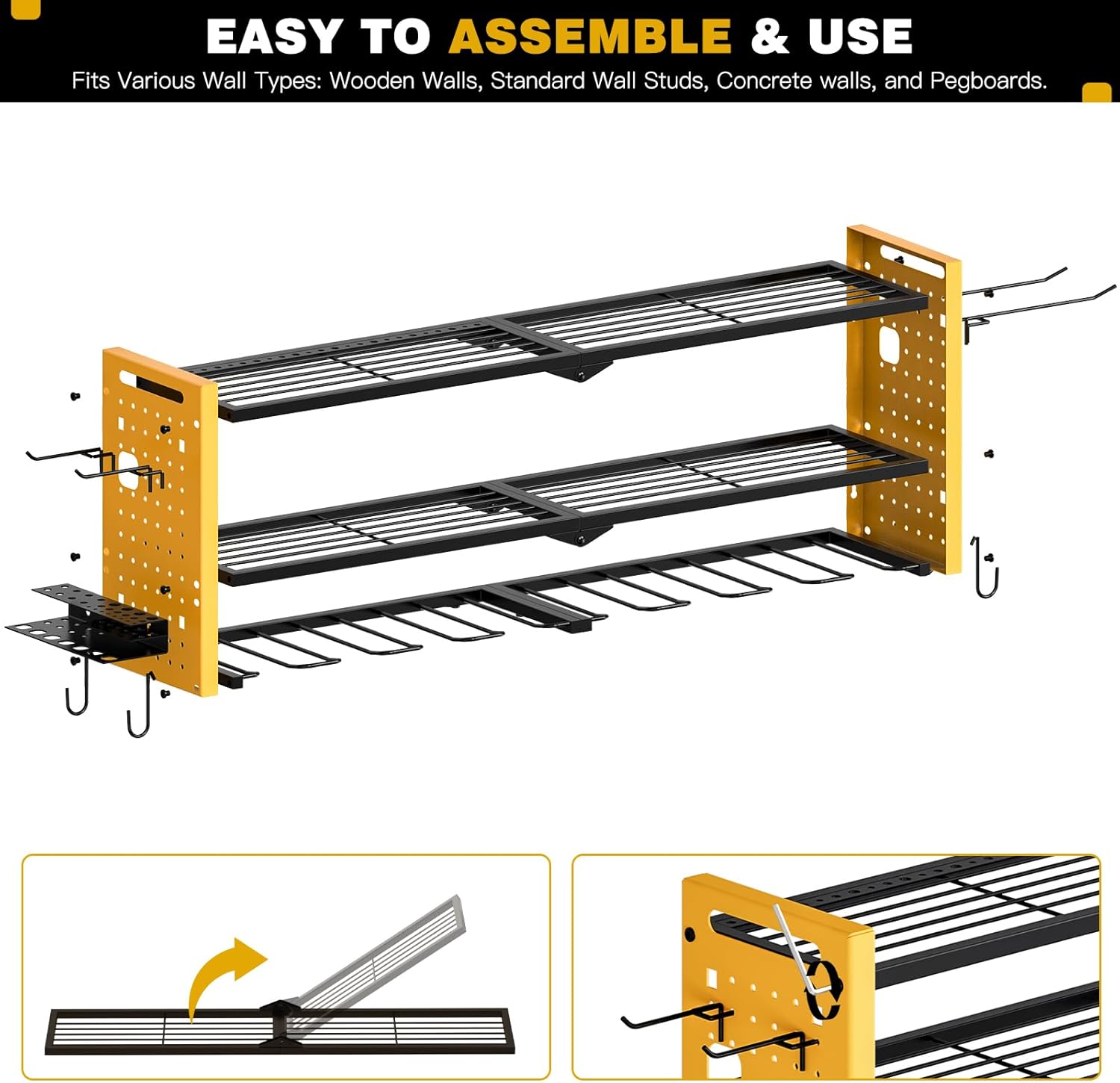 EASY TO ASSEMBLE & USE

Fits Various Wall Types: Wooden Walls, Standard Wall Studs, Concrete walls, and Pegboards.