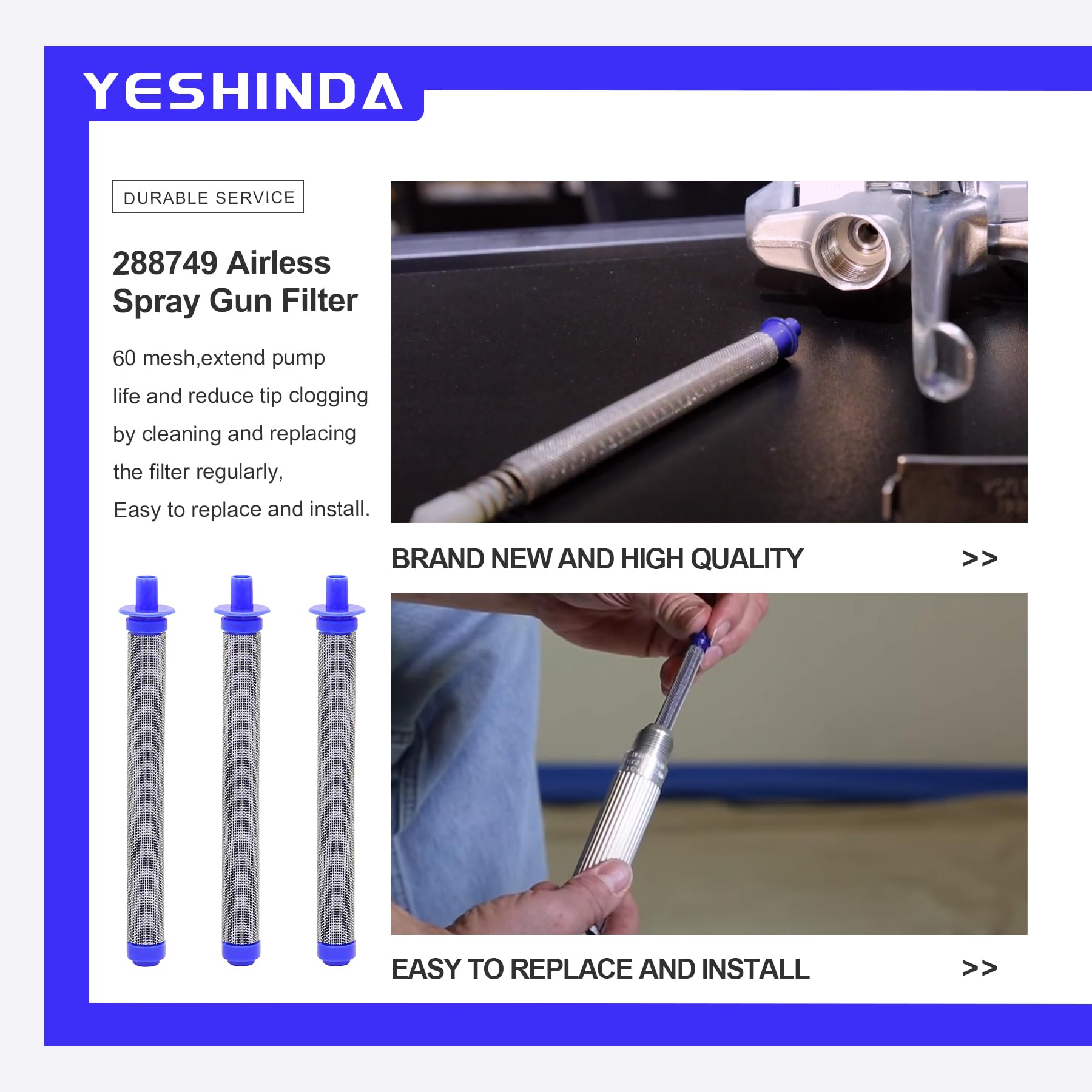 YESHINDA

DURABLE SERVICE

288749 Airless Spray Gun Filter

60 mesh,extend pump life and reduce tip clogging by cleaning and replacing the filter regularly,
Easy to replace and install.

BRAND NEW AND HIGH QUALITY >>

EASY TO REPLACE AND INSTALL >>