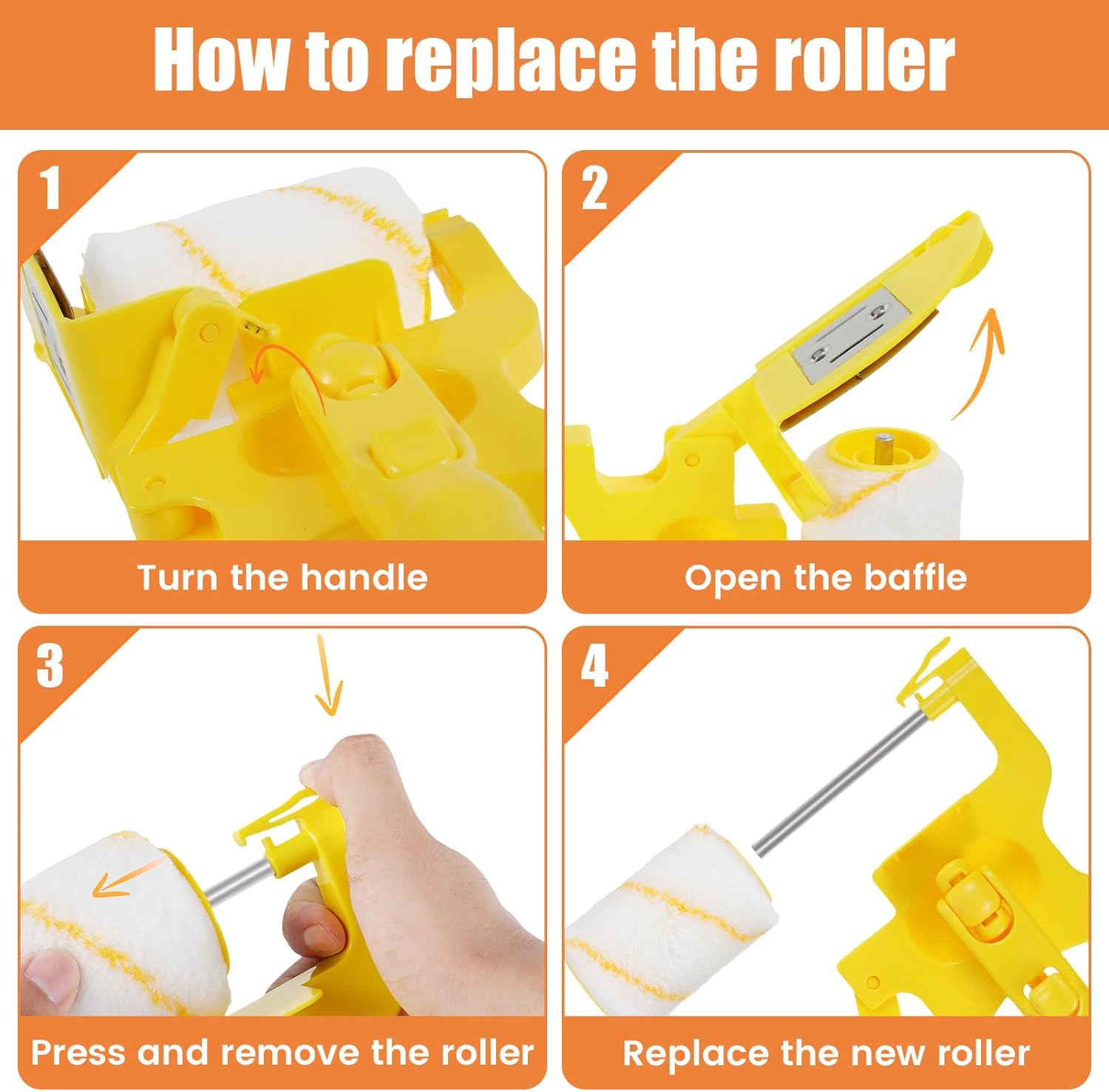 How to replace the roller

1

Turn the handle

2

Open the baffle

3

Press and remove the roller

4

Replace the new roller