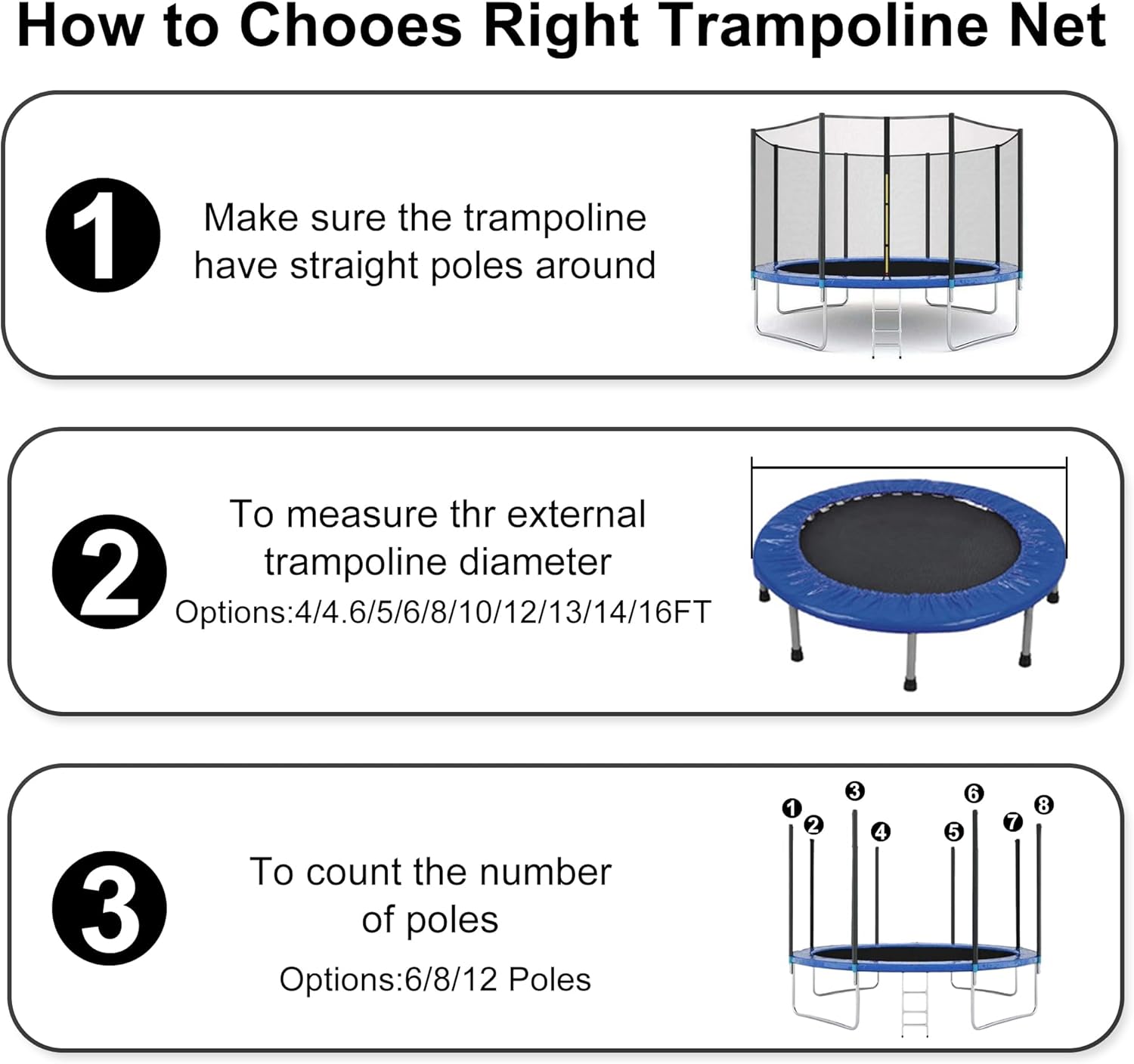 How to Chooes Right Trampoline Net

1

Make sure the trampoline have straight poles around

2

To measure thr external trampoline diameter
Options:4/4.6/5/6/8/10/12/13/14/16FT

3

To count the number of poles
Options:6/8/12 Poles

1 2 3 4 5 6 7 8