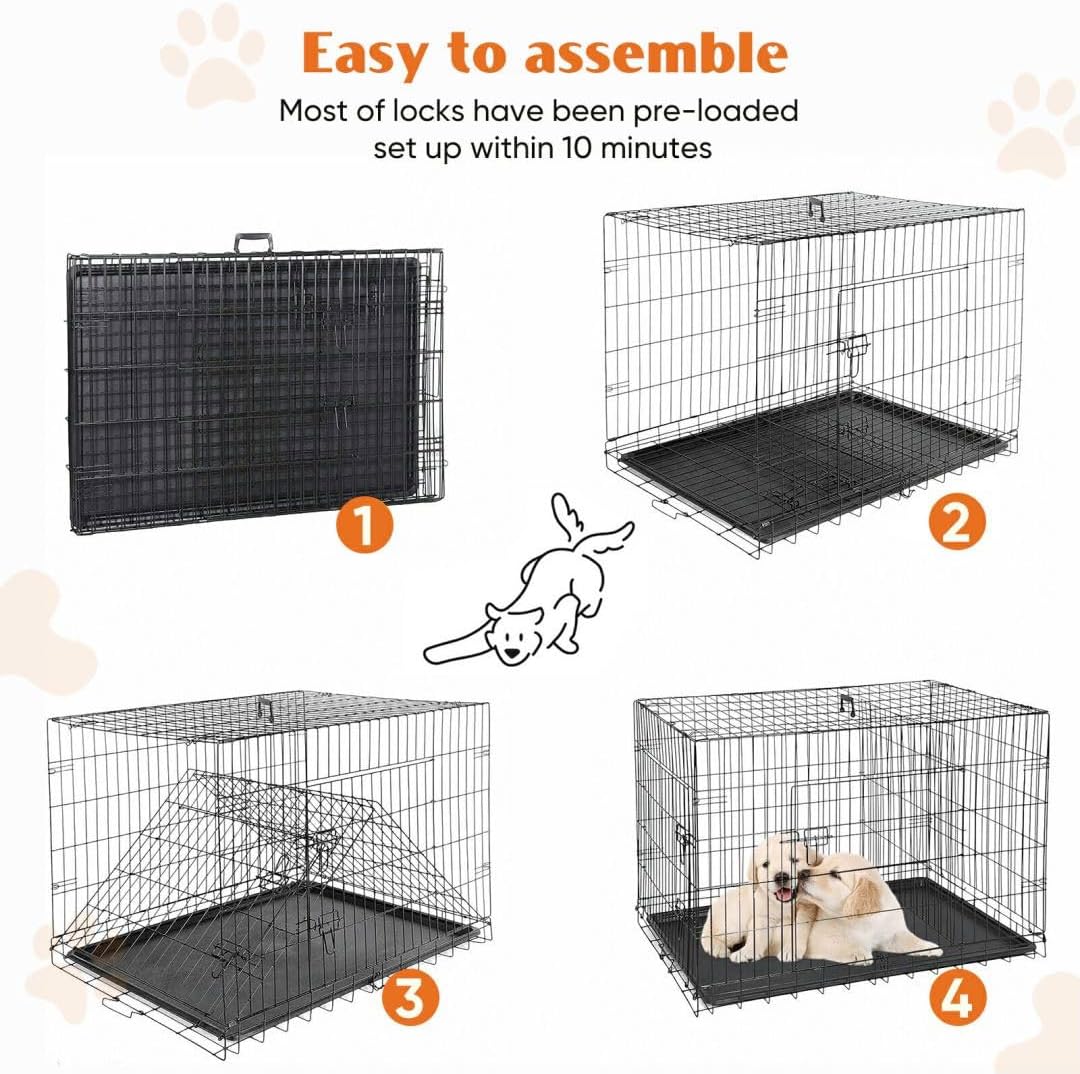 Easy to assemble

Most of locks have been pre-loaded set up within 10 minutes

1

2

3

4