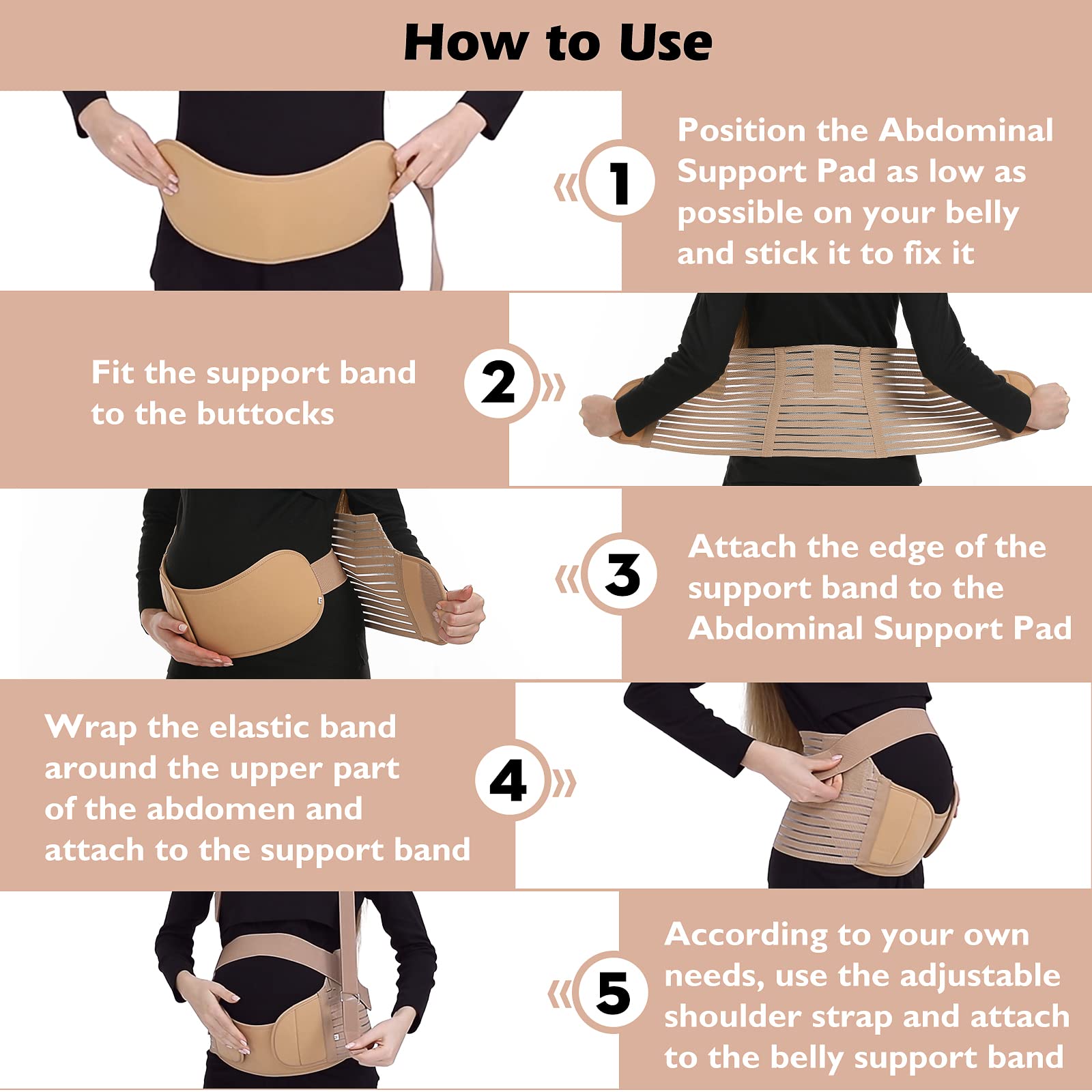 How to Use

1

Position the Abdominal Support Pad as low as possible on your belly and stick it to fix it

Fit the support band to the buttocks

2

3

Attach the edge of the support band to the Abdominal Support Pad

Wrap the elastic band around the upper part of the abdomen and attach to the support band

4

5

According to your own needs, use the adjustable shoulder strap and attach to the belly support band