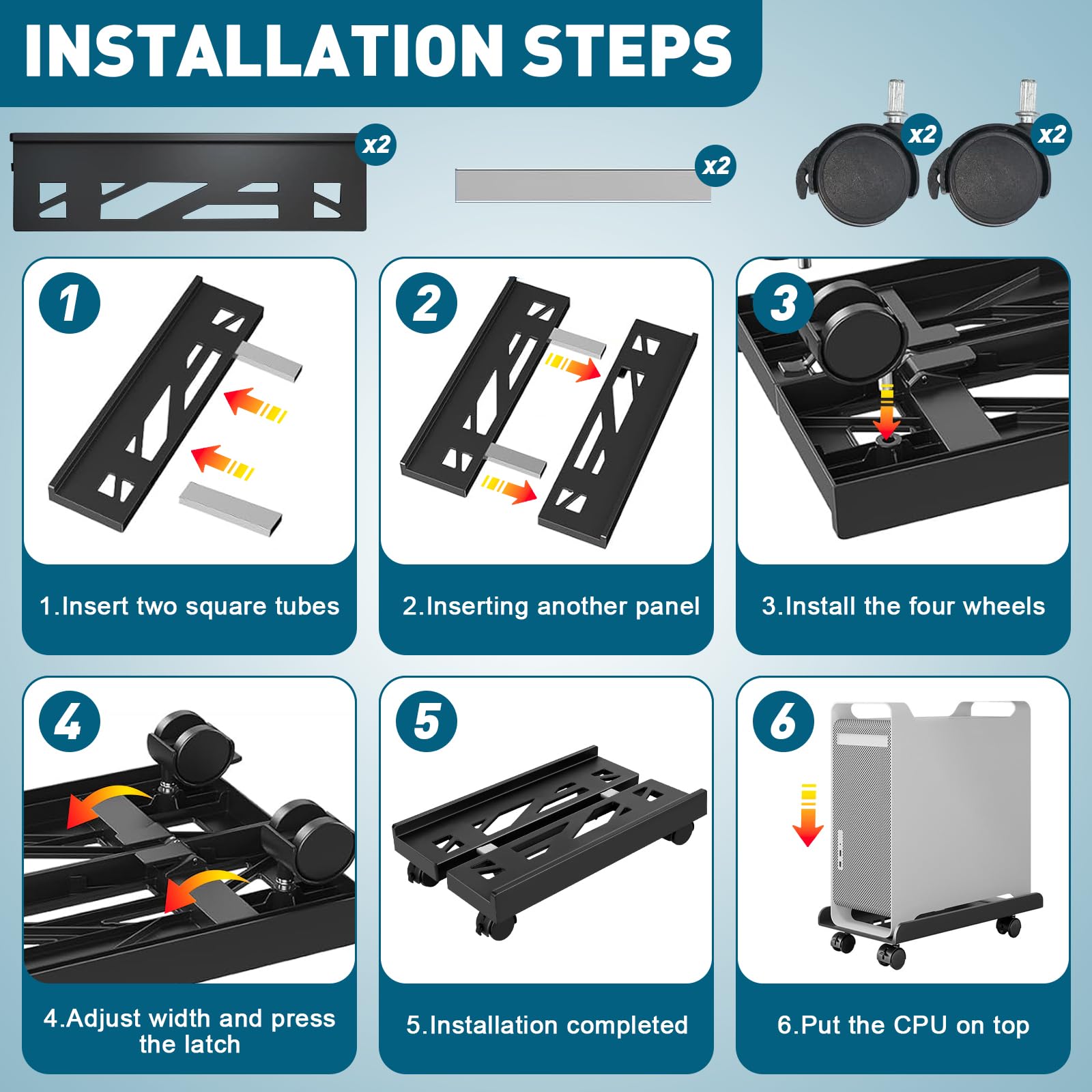 INSTALLATION STEPS

x2

x2

x2

x2

1

1.Insert two square tubes

2

2.Inserting another panel

3

3.Install the four wheels

4

4.Adjust width and press the latch

5

5.Installation completed

6

6.Put the CPU on top