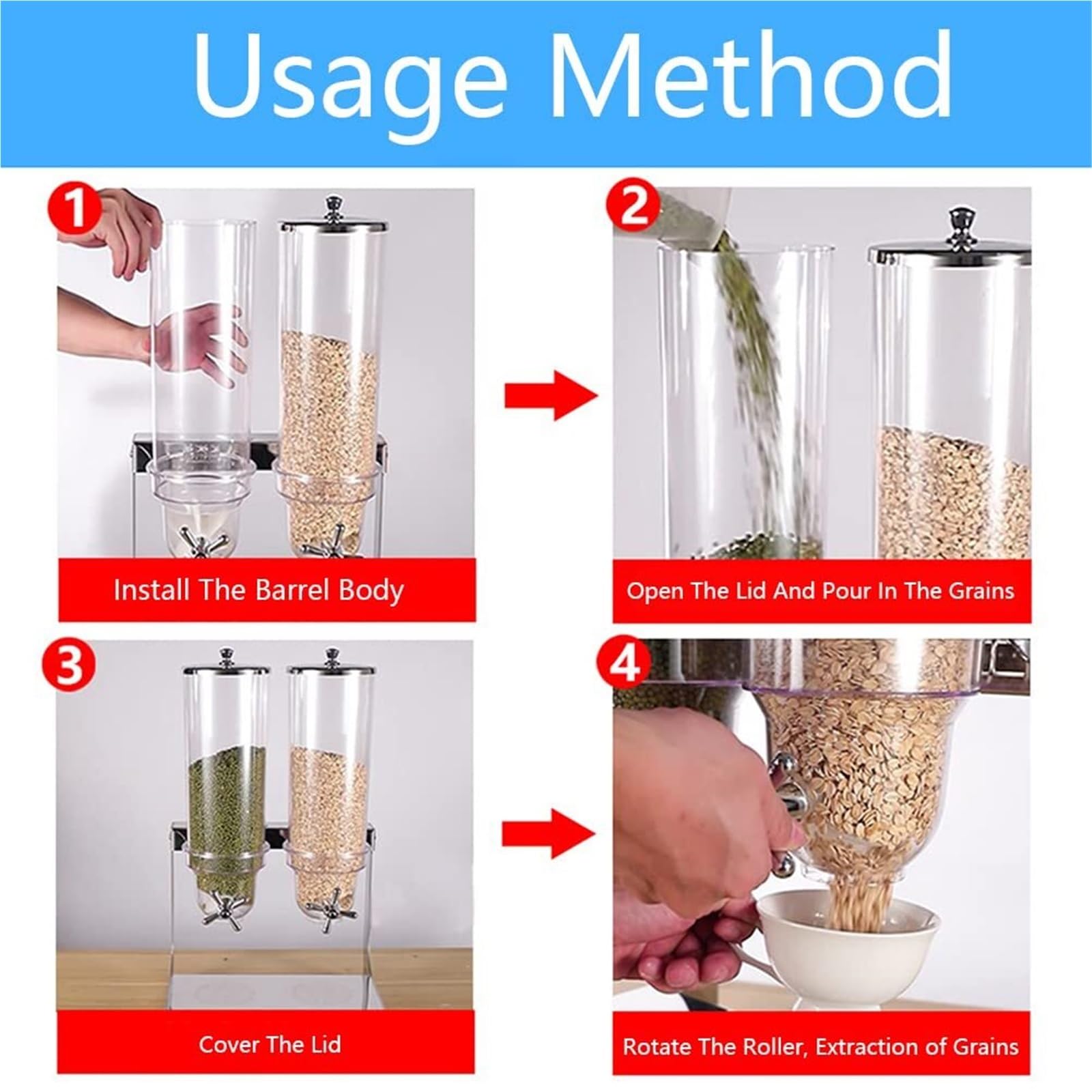 Usage Method

1
Install The Barrel Body

2
Open The Lid And Pour In The Grains

3
Cover The Lid

4
Rotate The Roller, Extraction of Grains