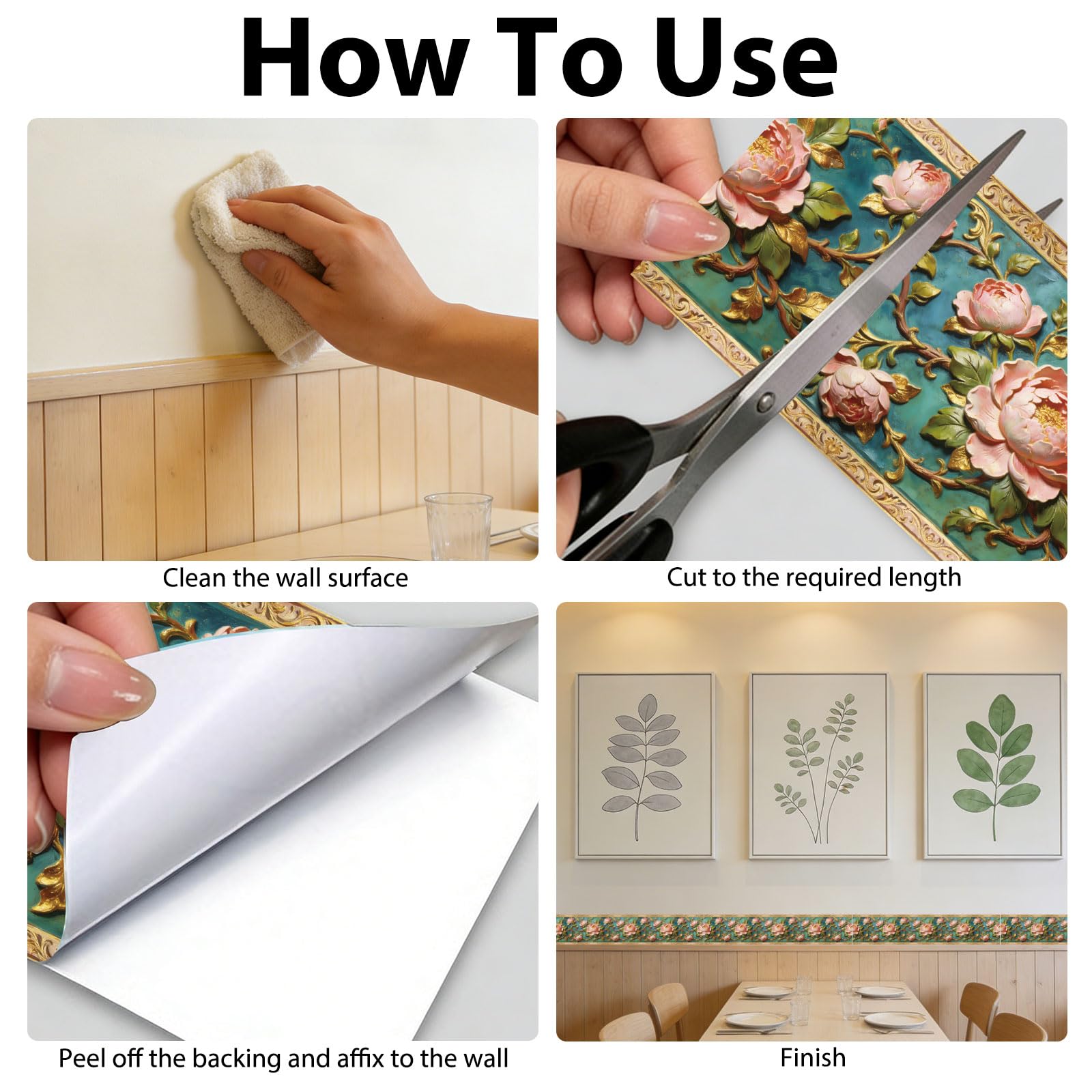 How To Use

Clean the wall surface

Cut to the required length

Peel off the backing and affix to the wall

Finish