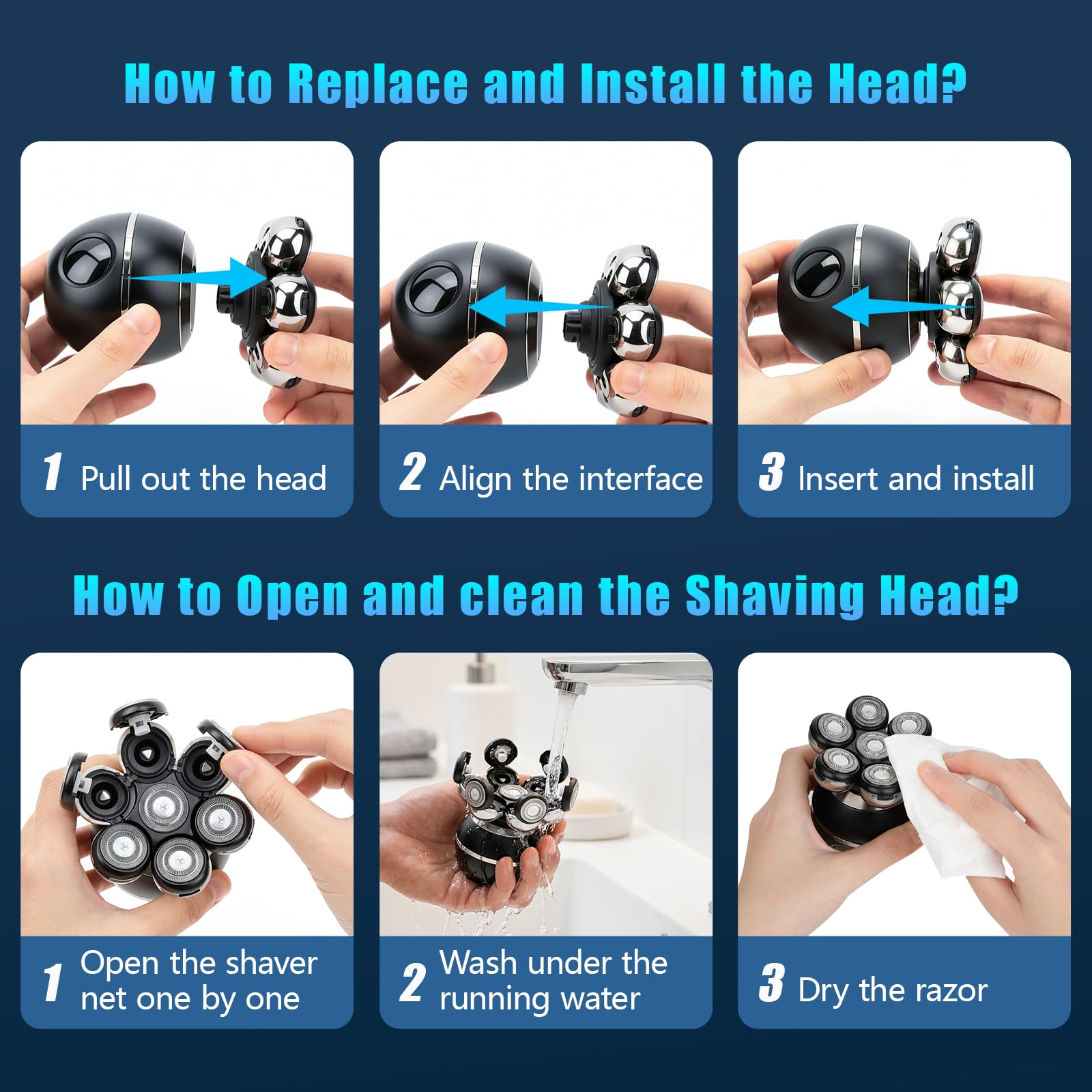 How to Replace and Install the Head?

1 Pull out the head

2 Align the interface

3 Insert and install

How to Open and clean the Shaving Head?

1 Open the shaver net one by one

2 Wash under the running water

3 Dry the razor