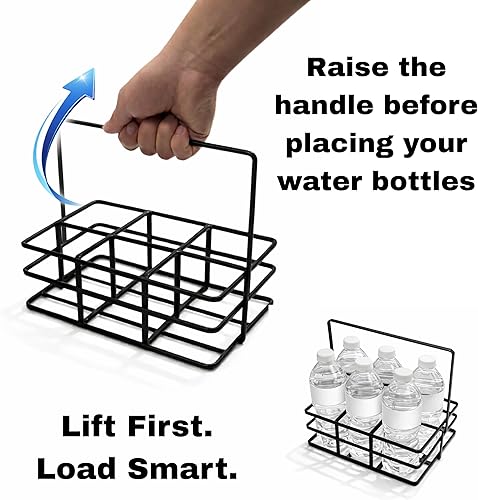 Raise the handle before placing your water bottles

Lift First.
Load Smart.