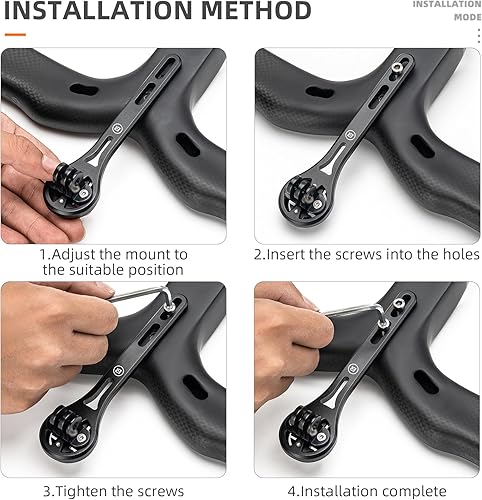 INSTALLATION METHOD

INSTALLATION MODE

1.Adjust the mount to the suitable position

2.Insert the screws into the holes

3.Tighten the screws

4.Installation complete