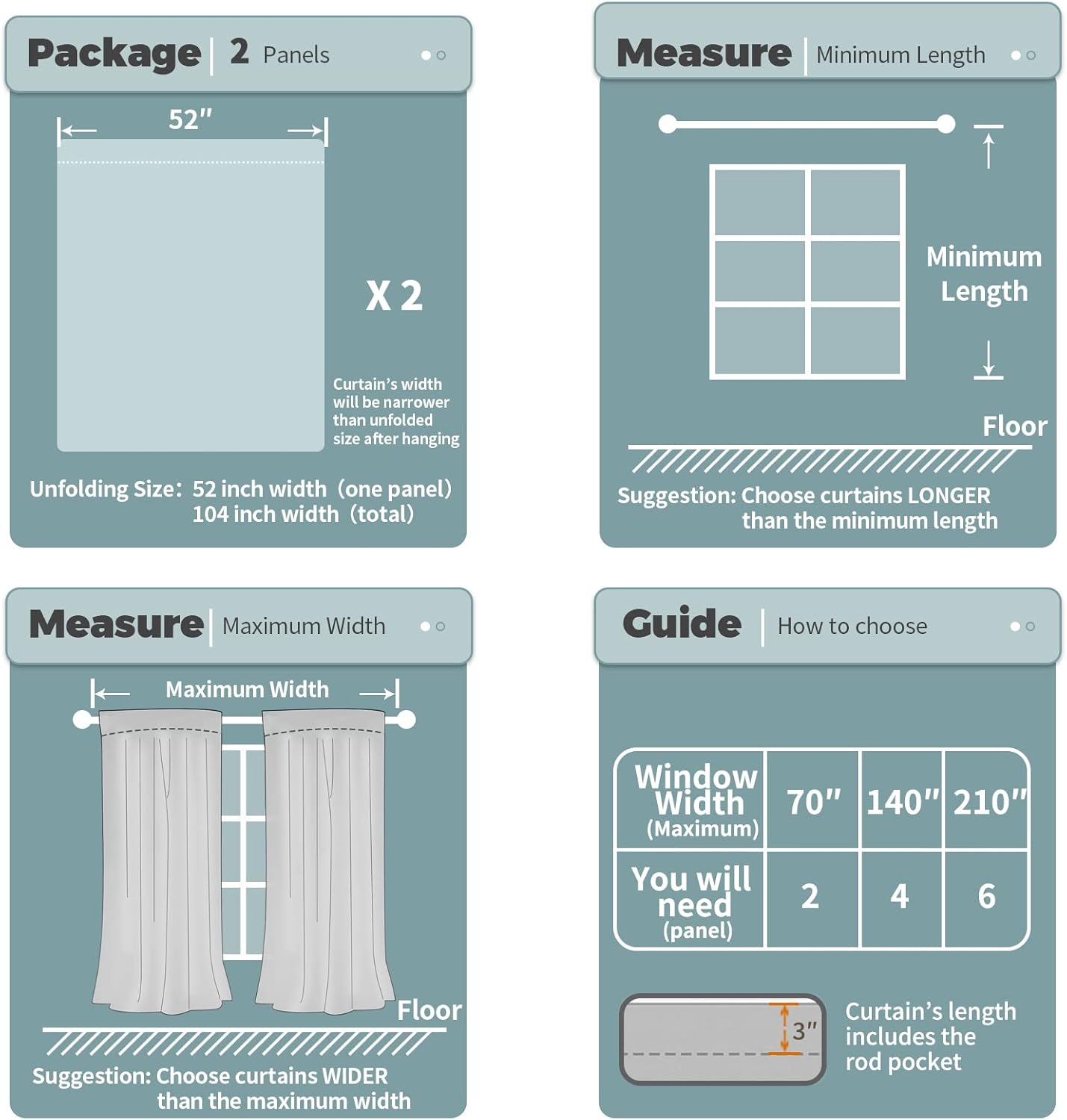 Package | 2 Panels

52″

X 2

Curtain's width will be narrower than unfolded size after hanging

Unfolding Size: 52 inch width (one panel)
104 inch width (total)

Measure | Minimum Length

Minimum Length

Floor

Suggestion: Choose curtains LONGER than the minimum length

Measure | Maximum Width

Maximum Width

Floor

Suggestion: Choose curtains WIDER than the maximum width

Guide | How to choose

| Window Width (Maximum) | 70″ | 140″ | 210″ |
|---|---|---|---|
| You will need (panel) | 2 | 4 | 6 |

3″

Curtain's length includes the rod pocket