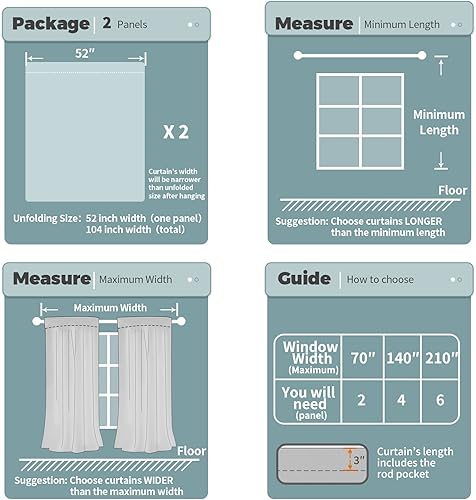 Package | 2 Panels

52"

X 2

Curtain's width will be narrower than unfolded size after hanging

Unfolding Size: 52 inch width (one panel) 104 inch width (total)

Measure | Minimum Length

Minimum Length

Floor

Suggestion: Choose curtains LONGER than the minimum length

Measure | Maximum Width

Maximum Width

Floor

Suggestion: Choose curtains WIDER than the maximum width

Guide | How to choose

| Window Width (Maximum) | 70" | 140" | 210" |
|---|---|---|---|
| You will need (panel) | 2 | 4 | 6 |

3"

Curtain's length includes the rod pocket