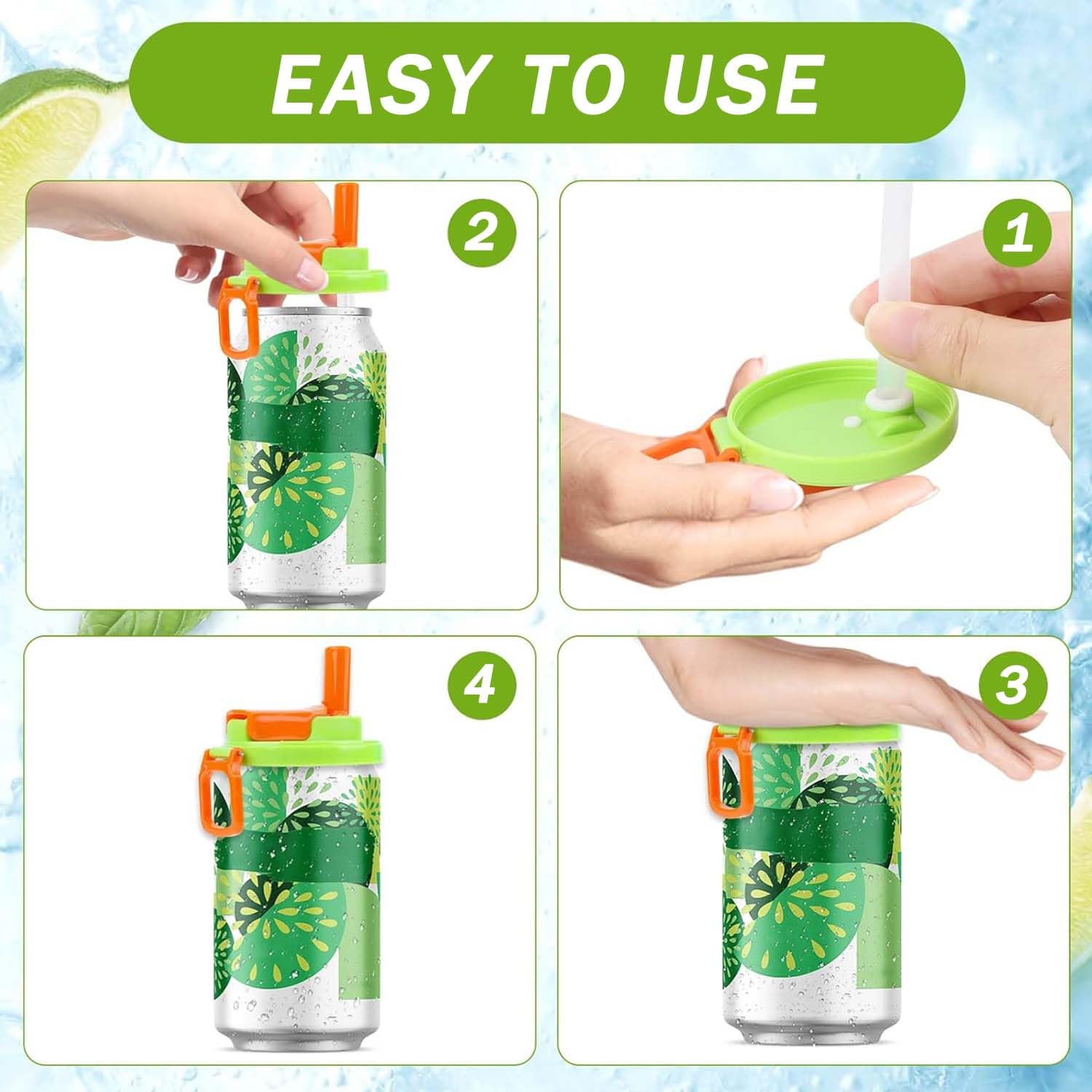 EASY TO USE

2

1

4

3