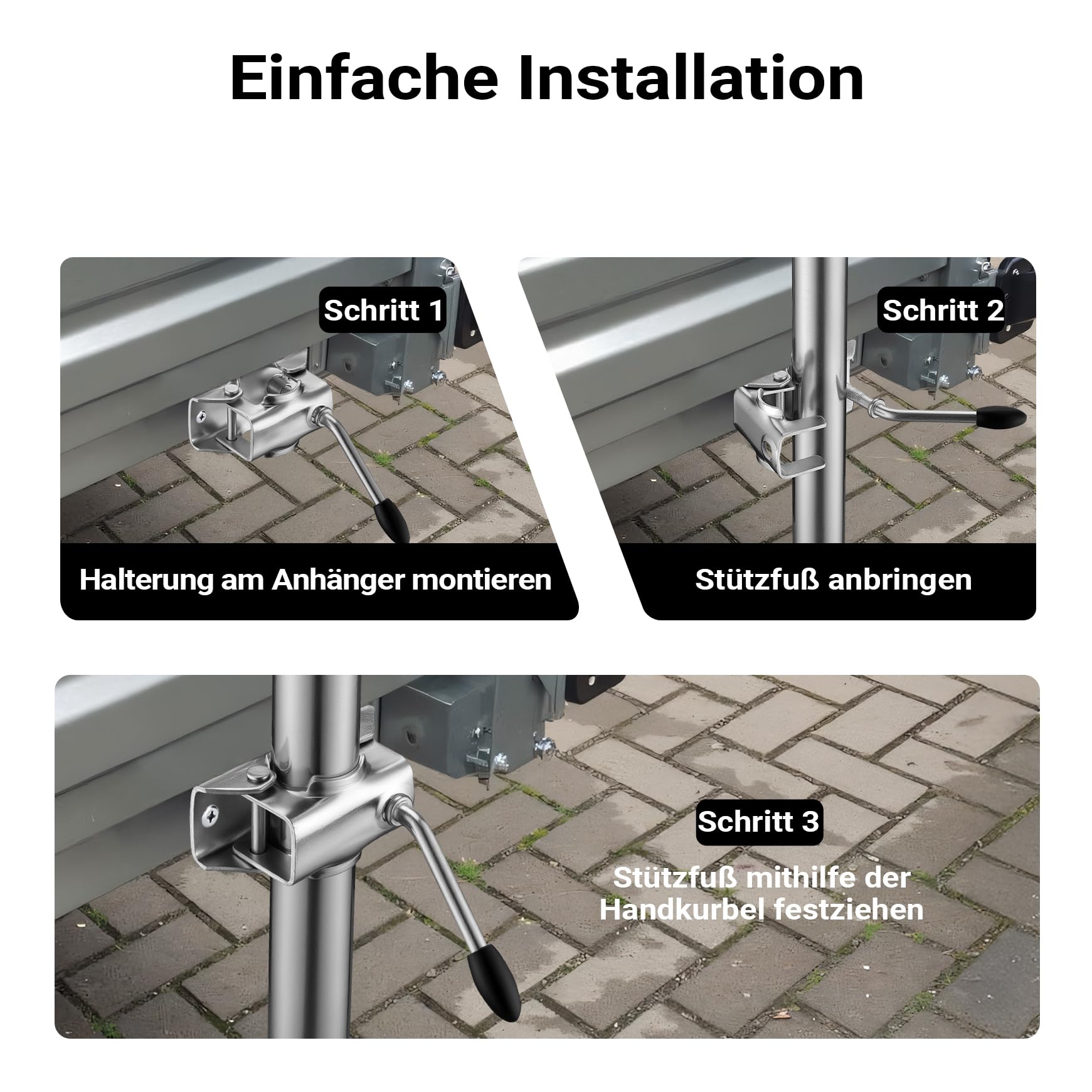 Einfache Installation

Schritt 1

Halterung am Anhänger montieren

Schritt 2

Stützfuß anbringen

Schritt 3

Stützfuß mithilfe der Handkurbel festziehen