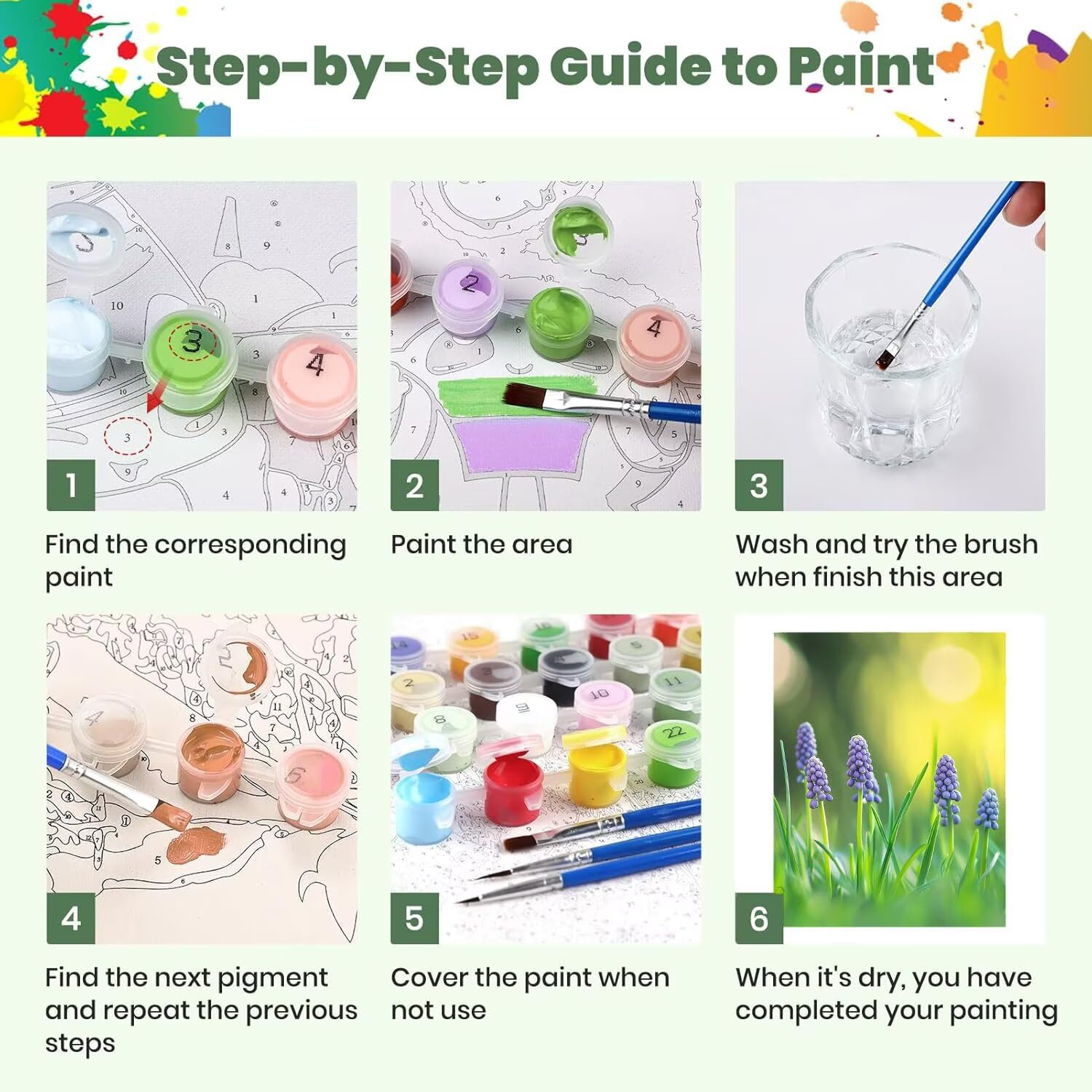 Step-by-Step Guide to Paint

1

Find the corresponding paint

2

Paint the area

3

Wash and try the brush when finish this area

4

Find the next pigment and repeat the previous steps

5

Cover the paint when not use

6

When it's dry, you have completed your painting