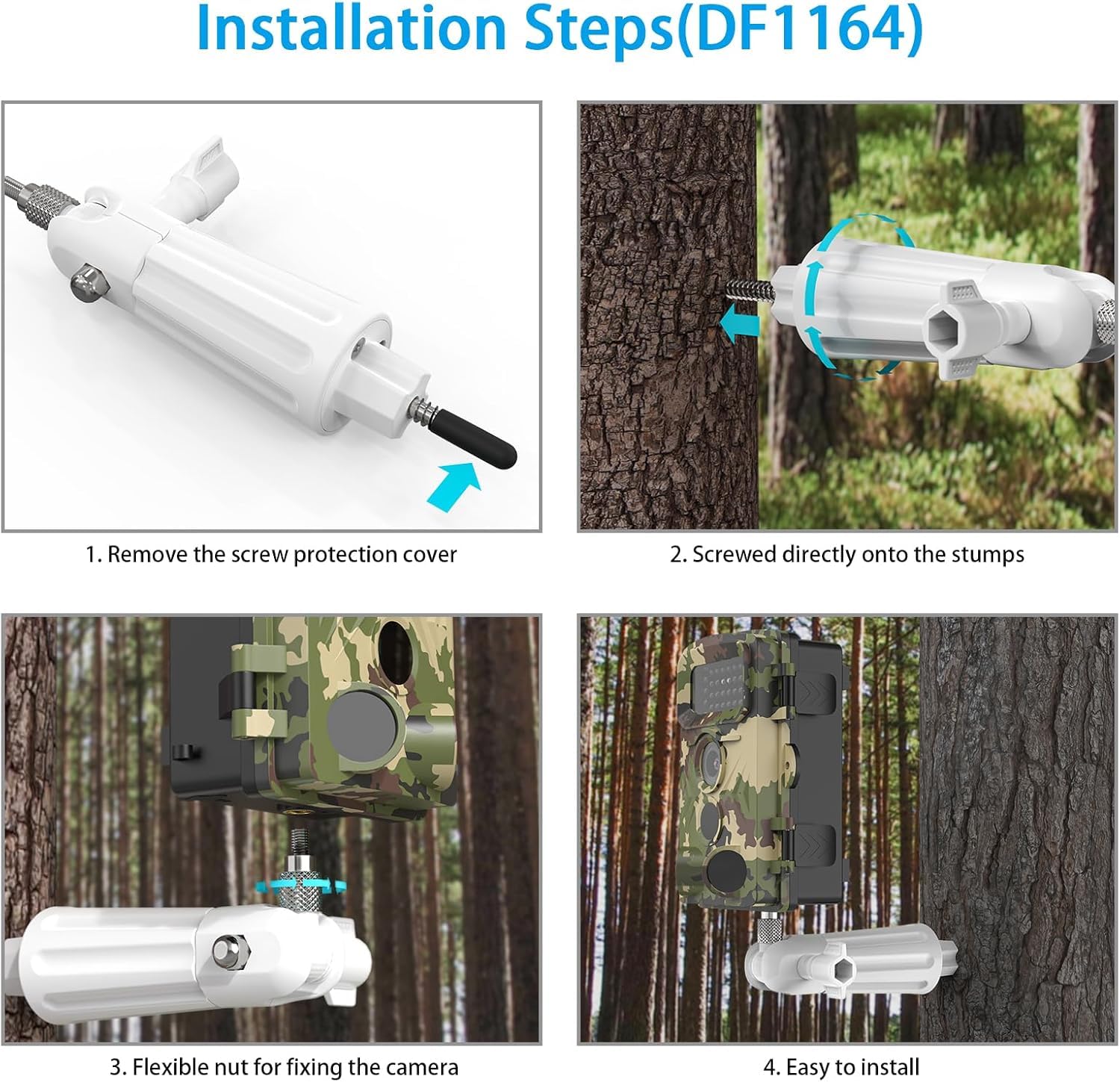 Installation Steps(DF1164)

1. Remove the screw protection cover

2. Screwed directly onto the stumps

3. Flexible nut for fixing the camera

4. Easy to install