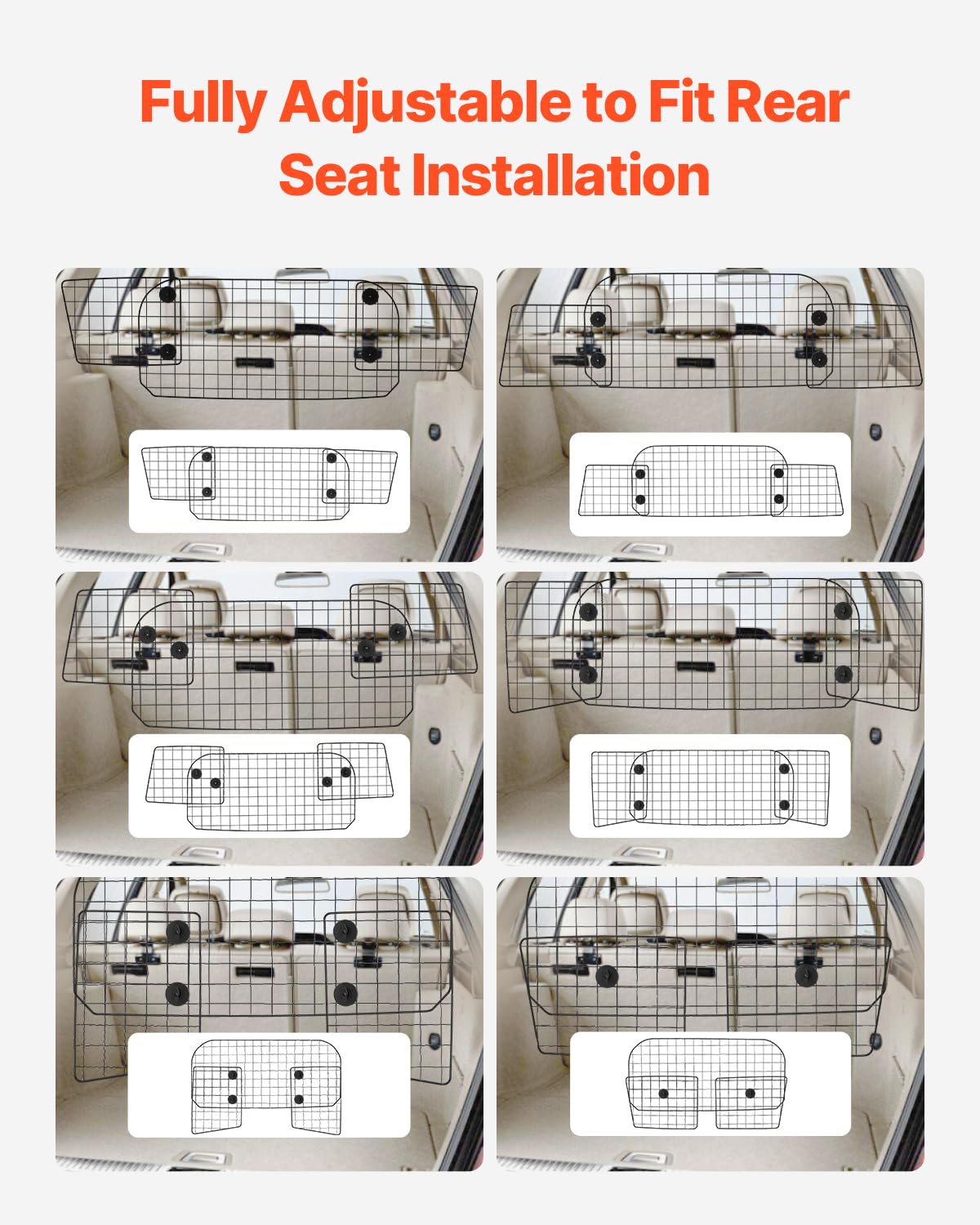 Fully Adjustable to Fit Rear Seat Installation