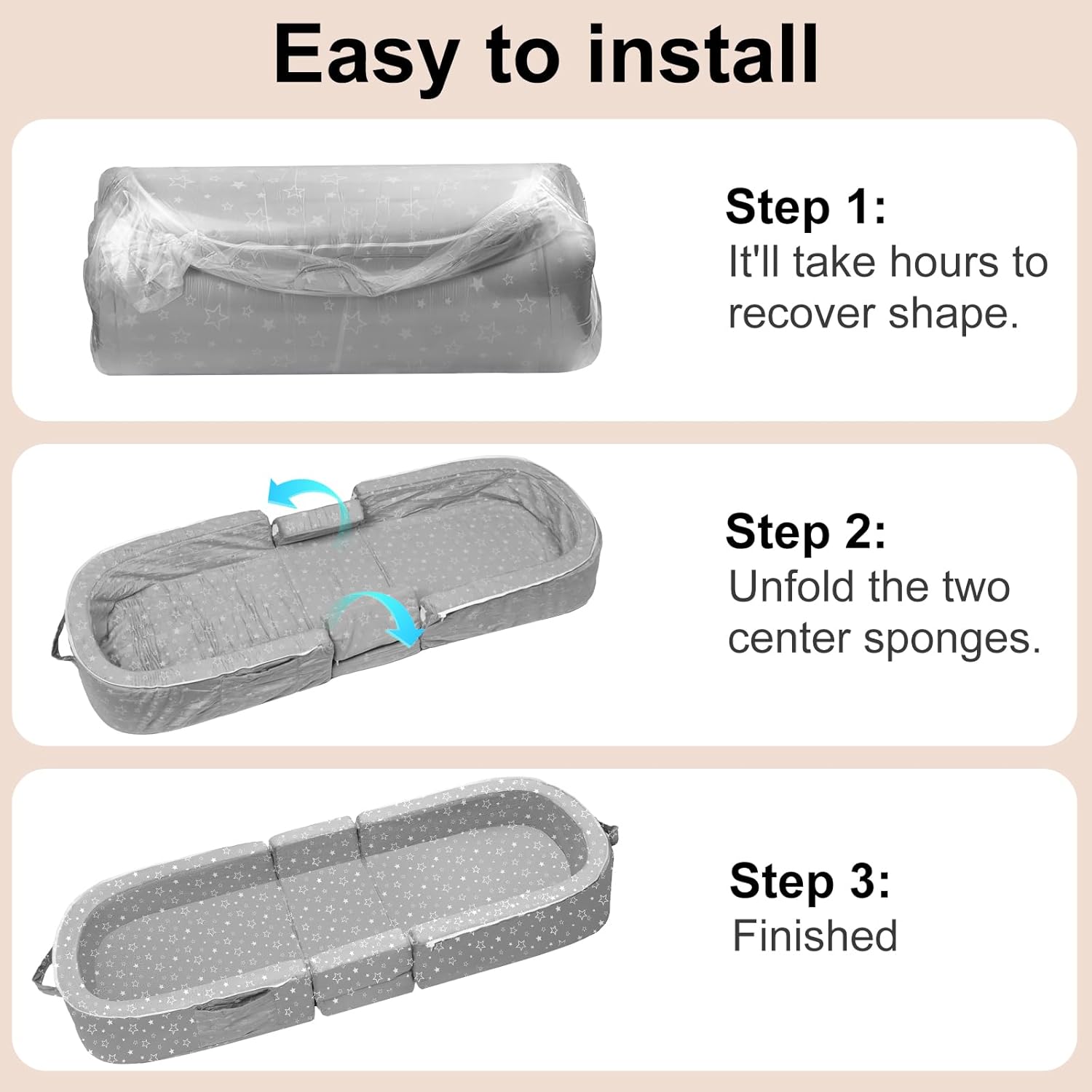 Easy to install

Step 1:
It'll take hours to recover shape.

Step 2:
Unfold the two center sponges.

Step 3:
Finished