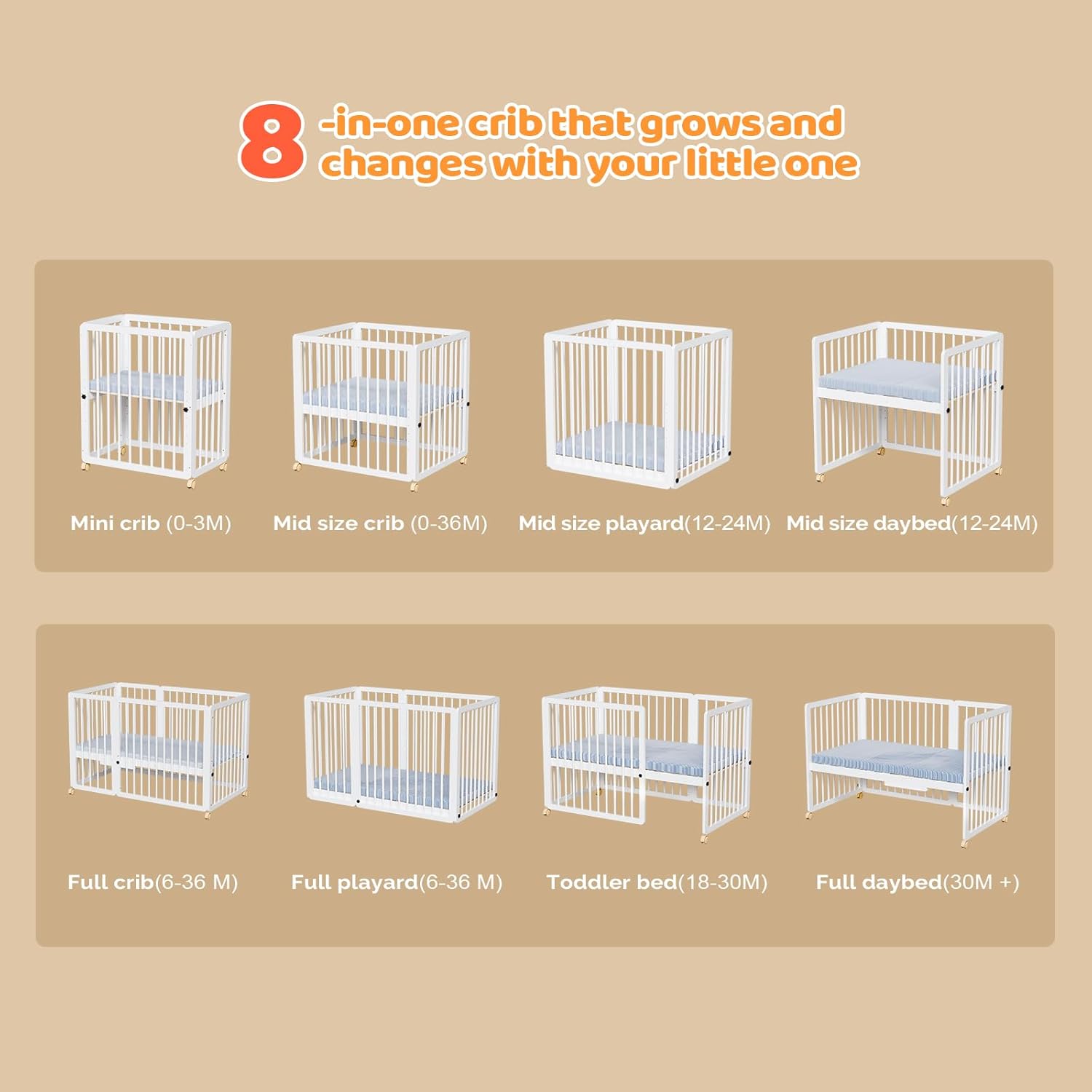 8 -in-one crib that grows and changes with your little one

Mini crib (0-3M)

Mid size crib (0-36M)

Mid size playard(12-24M)

Mid size daybed(12-24M)

Full crib(6-36 M)

Full playard(6-36 M)

Toddler bed(18-30M)

Full daybed(30M +)