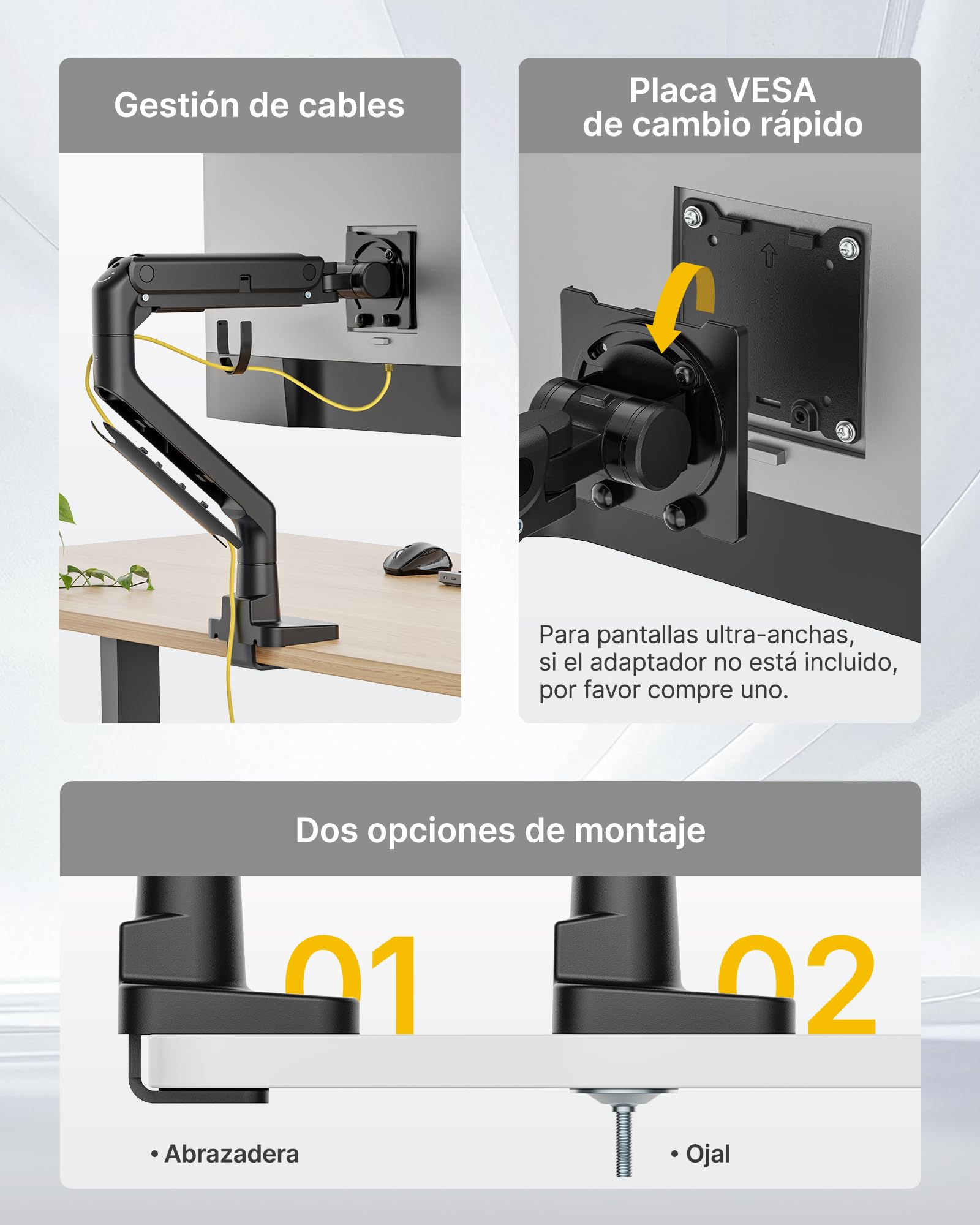 Gestión de cables

Placa VESA
de cambio rápido

Para pantallas ultra-anchas, si el adaptador no está incluido, por favor compre uno.

Dos opciones de montaje

01

02

• Abrazadera

• Ojal