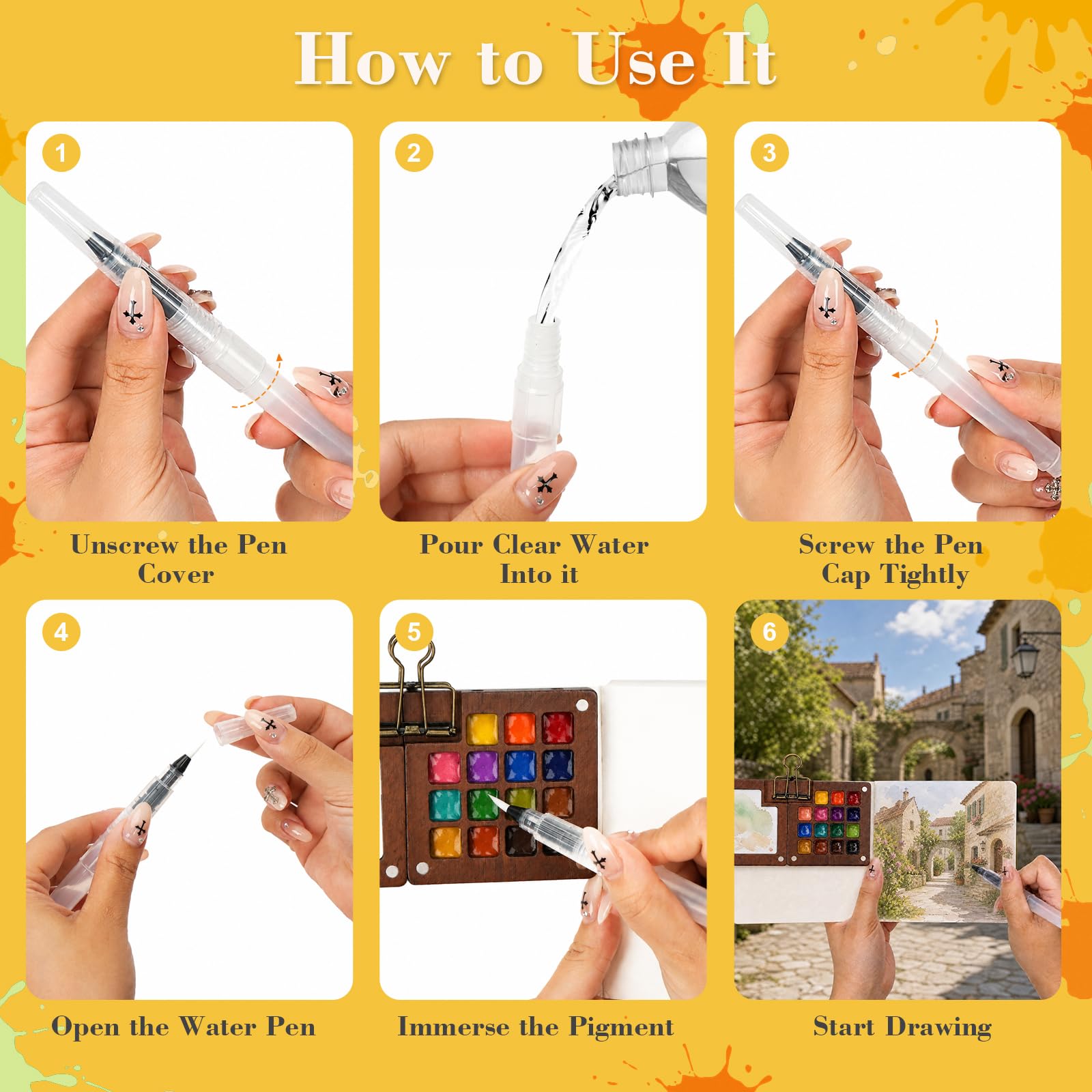 How to Use It

1

Unscrew the Pen Cover

2

Pour Clear Water Into it

3

Screw the Pen Cap Tightly

4

Open the Water Pen

5

Immerse the Pigment

6

Start Drawing