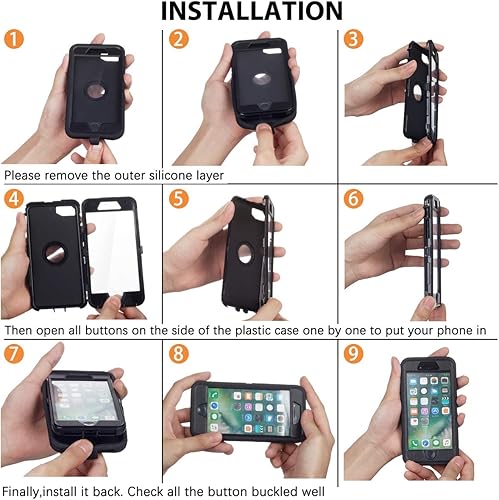 INSTALLATION

1

2

3

Please remove the outer silicone layer

4

5

6

Then open all buttons on the side of the plastic case one by one to put your phone in

7

8

9

Finally,install it back. Check all the button buckled well