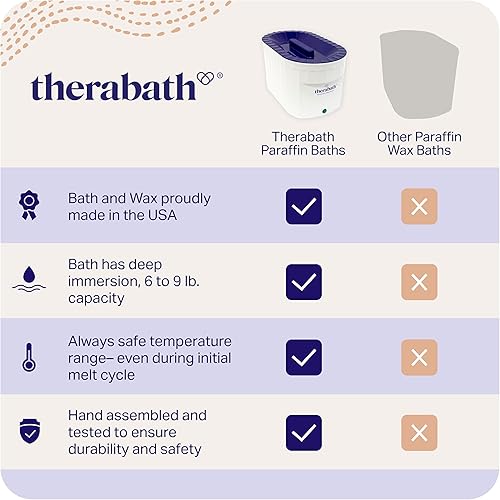 therabath®

therabath

| | Therabath Paraffin Baths | Other Paraffin Wax Baths |
|---|---|---|
| Bath and Wax proudly made in the USA | ✓ | ✕ |
| Bath has deep immersion, 6 to 9 lb. capacity | ✓ | ✕ |
| Always safe temperature range– even during initial melt cycle | ✓ | ✕ |
| Hand assembled and tested to ensure durability and safety | ✓ | ✕ |