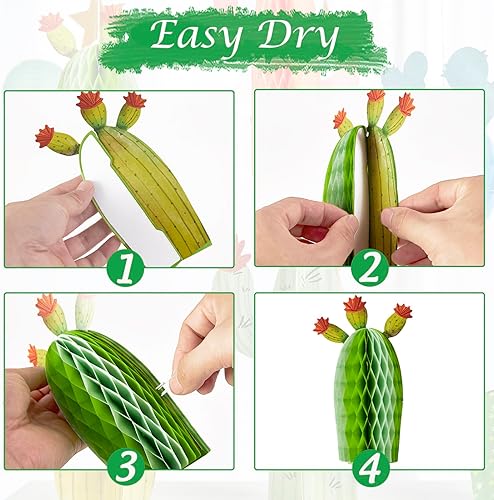 Easy Dry

1

2

3

4