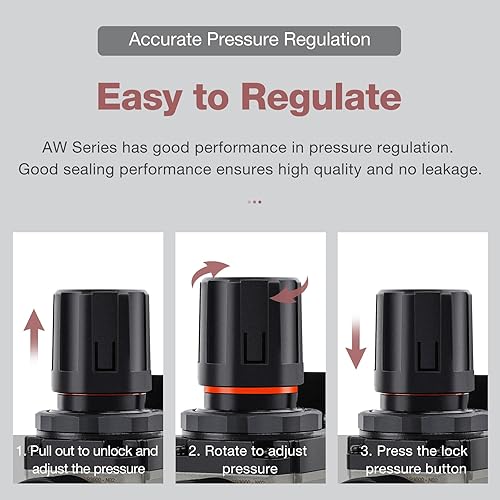 Accurate Pressure Regulation

Easy to Regulate

AW Series has good performance in pressure regulation. Good sealing performance ensures high quality and no leakage.

1. Pull out to unlock and adjust the pressure

2. Rotate to adjust pressure

3. Press the lock pressure button