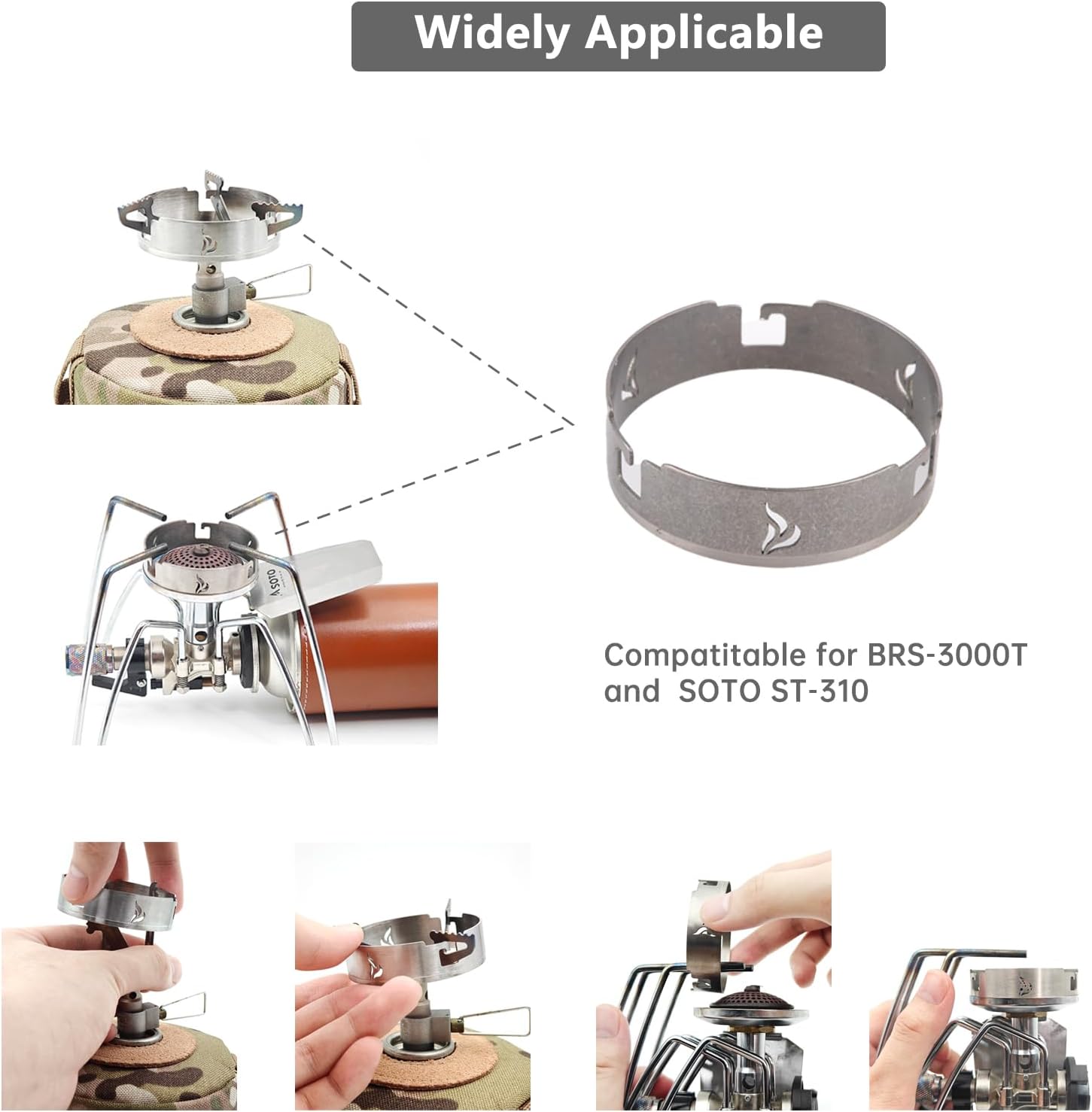 Widely Applicable

SOTO

Compatitable for BRS-3000T and SOTO ST-310