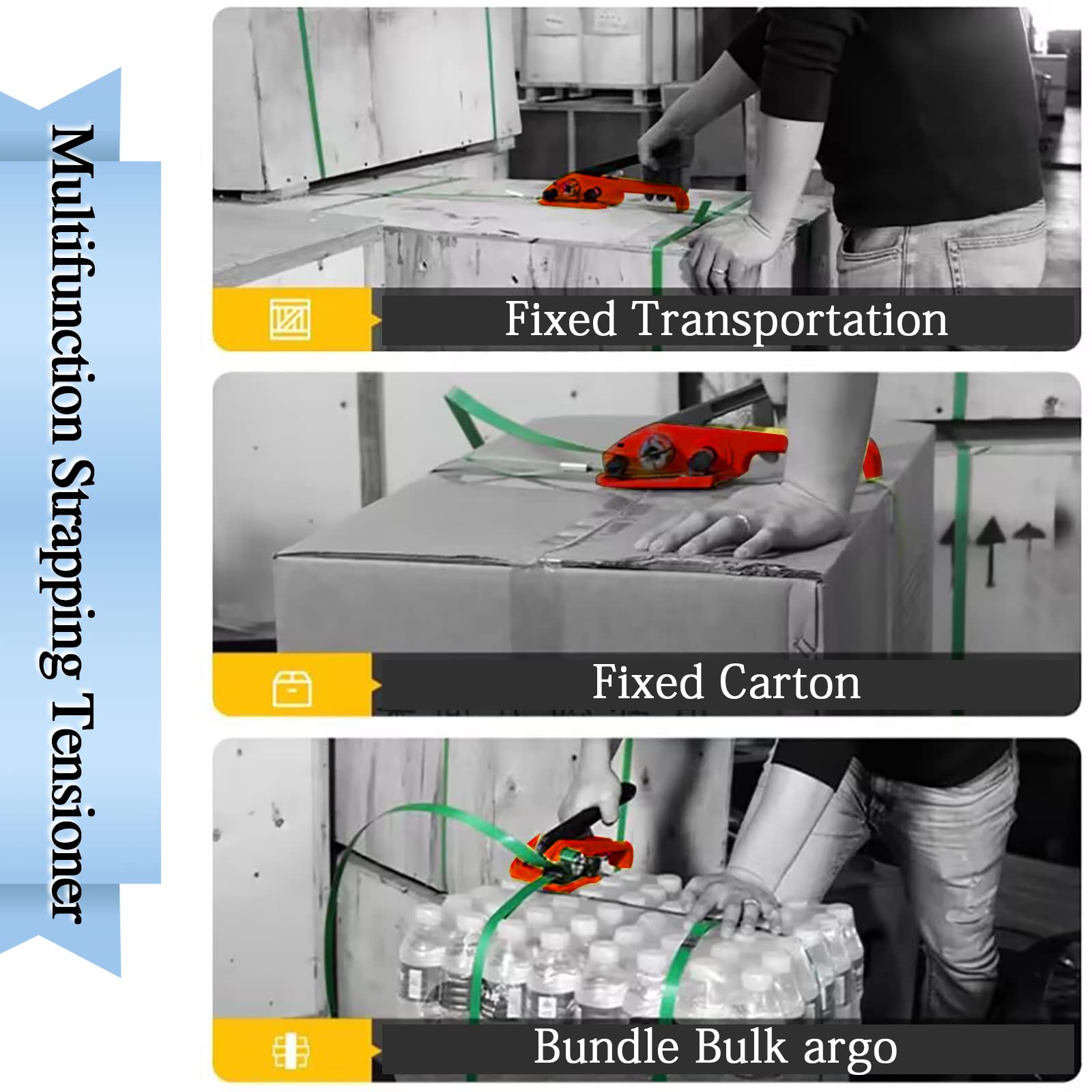 Multifunction Strapping Tensioner

Fixed Transportation

Fixed Carton

Bundle Bulk argo