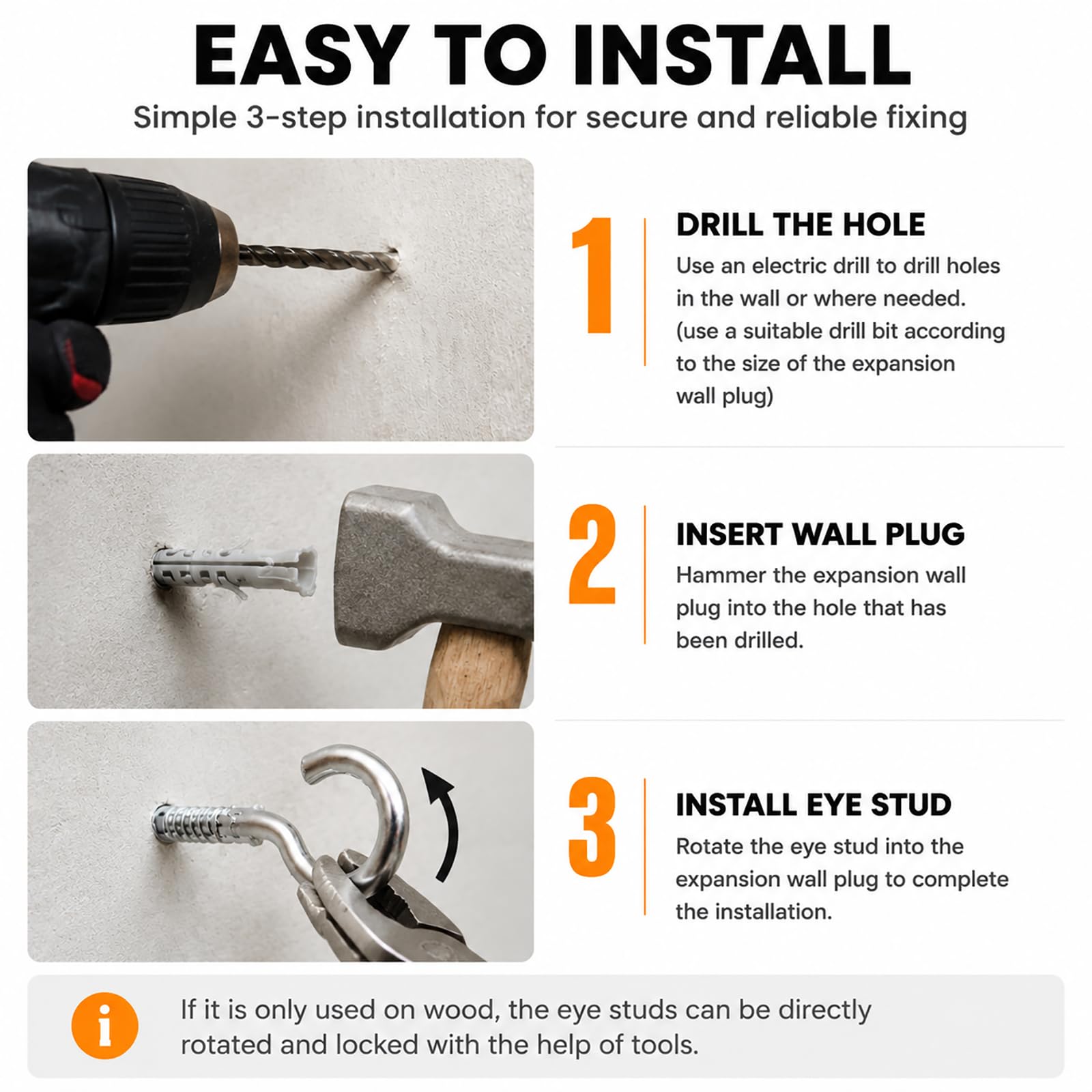 EASY TO INSTALL

Simple 3-step installation for secure and reliable fixing

1

DRILL THE HOLE

Use an electric drill to drill holes in the wall or where needed. (use a suitable drill bit according to the size of the expansion wall plug)

2

INSERT WALL PLUG

Hammer the expansion wall plug into the hole that has been drilled.

3

INSTALL EYE STUD

Rotate the eye stud into the expansion wall plug to complete the installation.

i

If it is only used on wood, the eye studs can be directly rotated and locked with the help of tools.