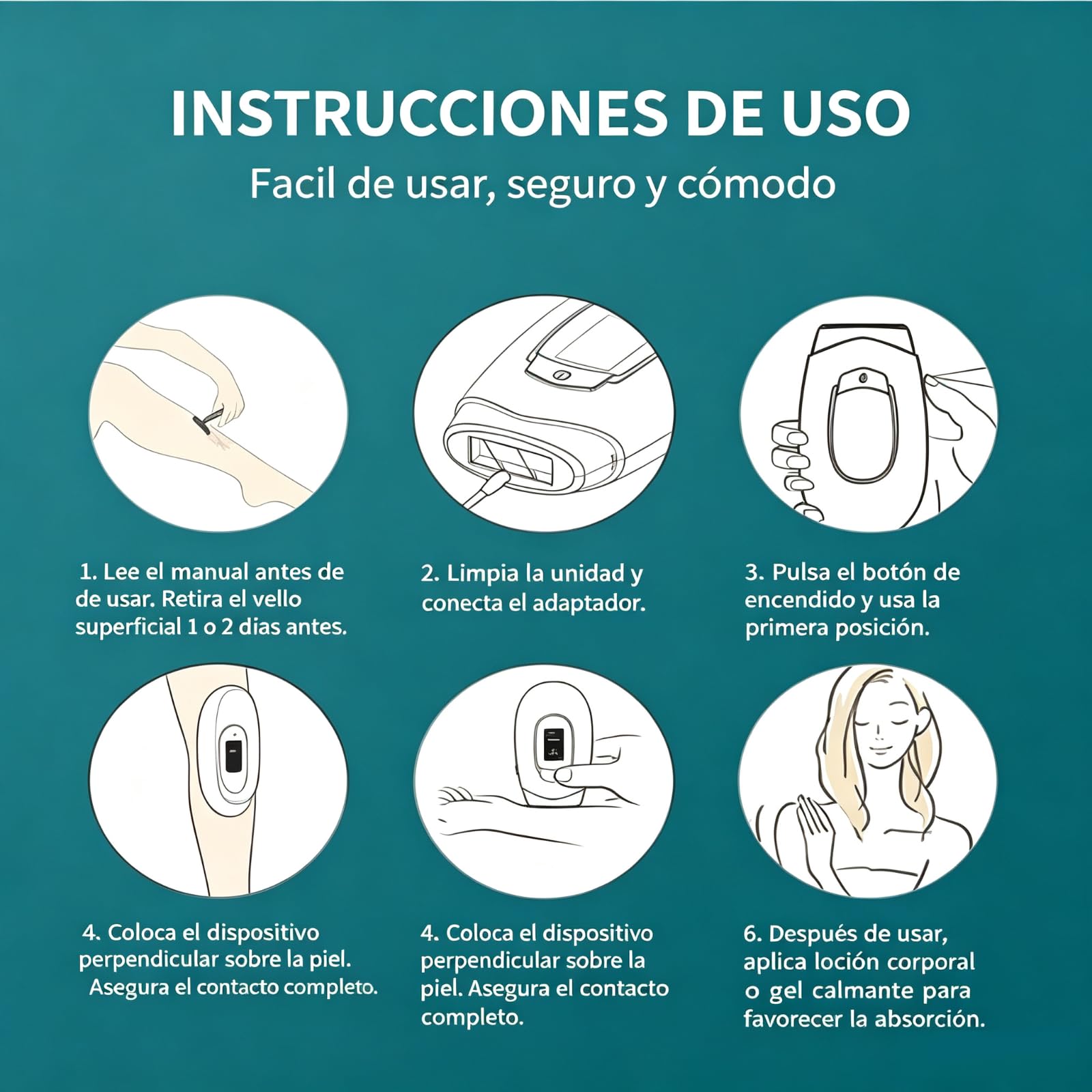 INSTRUCCIONES DE USO

Facil de usar, seguro y cómodo

1. Lee el manual antes de de usar. Retira el vello superficial 1 o 2 dias antes.

2. Limpia la unidad y conecta el adaptador.

3. Pulsa el botón de encendido y usa la primera posición.

4. Coloca el dispositivo perpendicular sobre la piel. Asegura el contacto completo.

4. Coloca el dispositivo perpendicular sobre la piel. Asegura el contacto completo.

6. Después de usar, aplica loción corporal o gel calmante para favorecer la absorción.