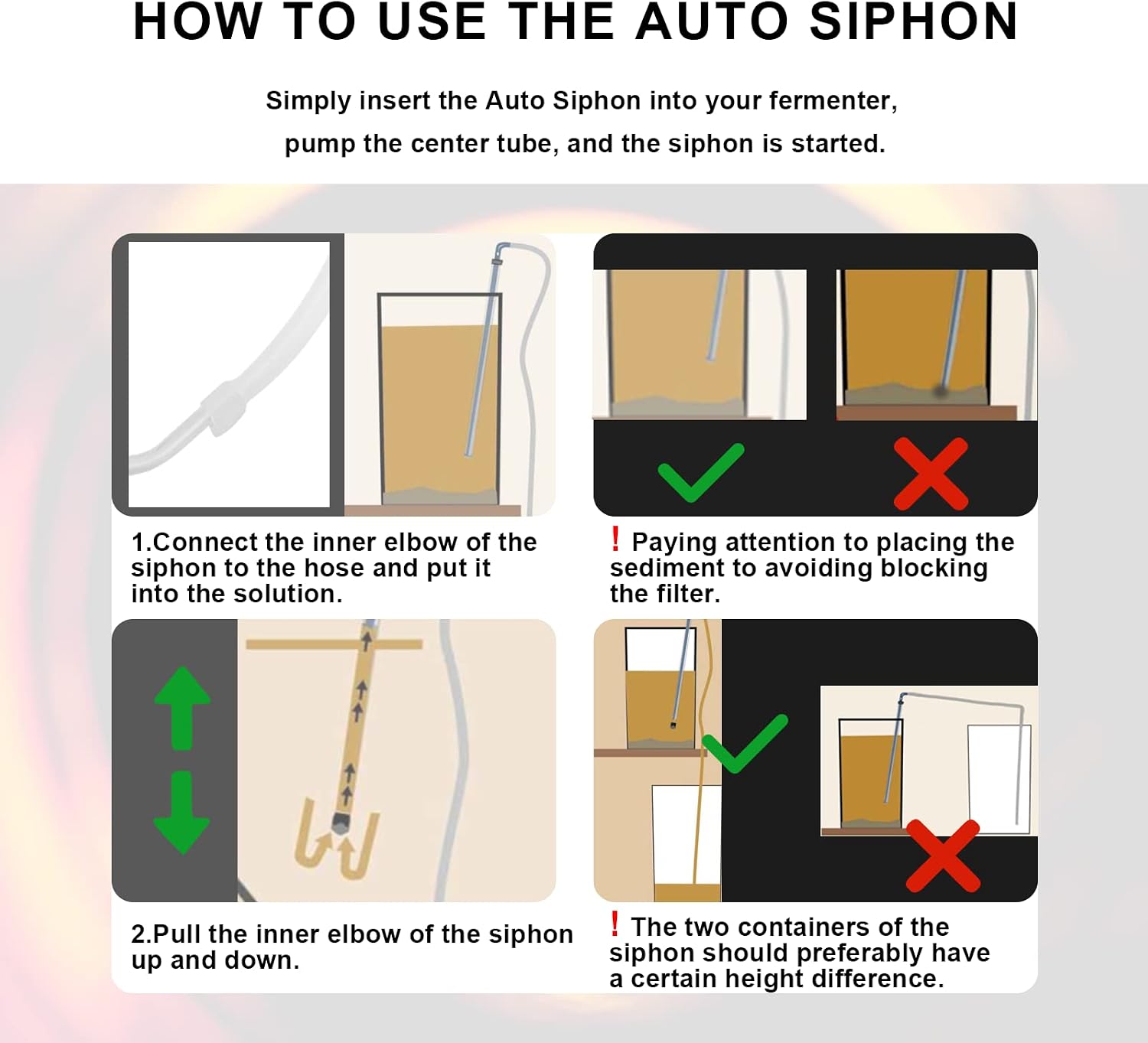 HOW TO USE THE AUTO SIPHON

Simply insert the Auto Siphon into your fermenter, pump the center tube, and the siphon is started.

1.Connect the inner elbow of the siphon to the hose and put it into the solution.

! Paying attention to placing the sediment to avoiding blocking the filter.

2.Pull the inner elbow of the siphon up and down.

! The two containers of the siphon should preferably have a certain height difference.