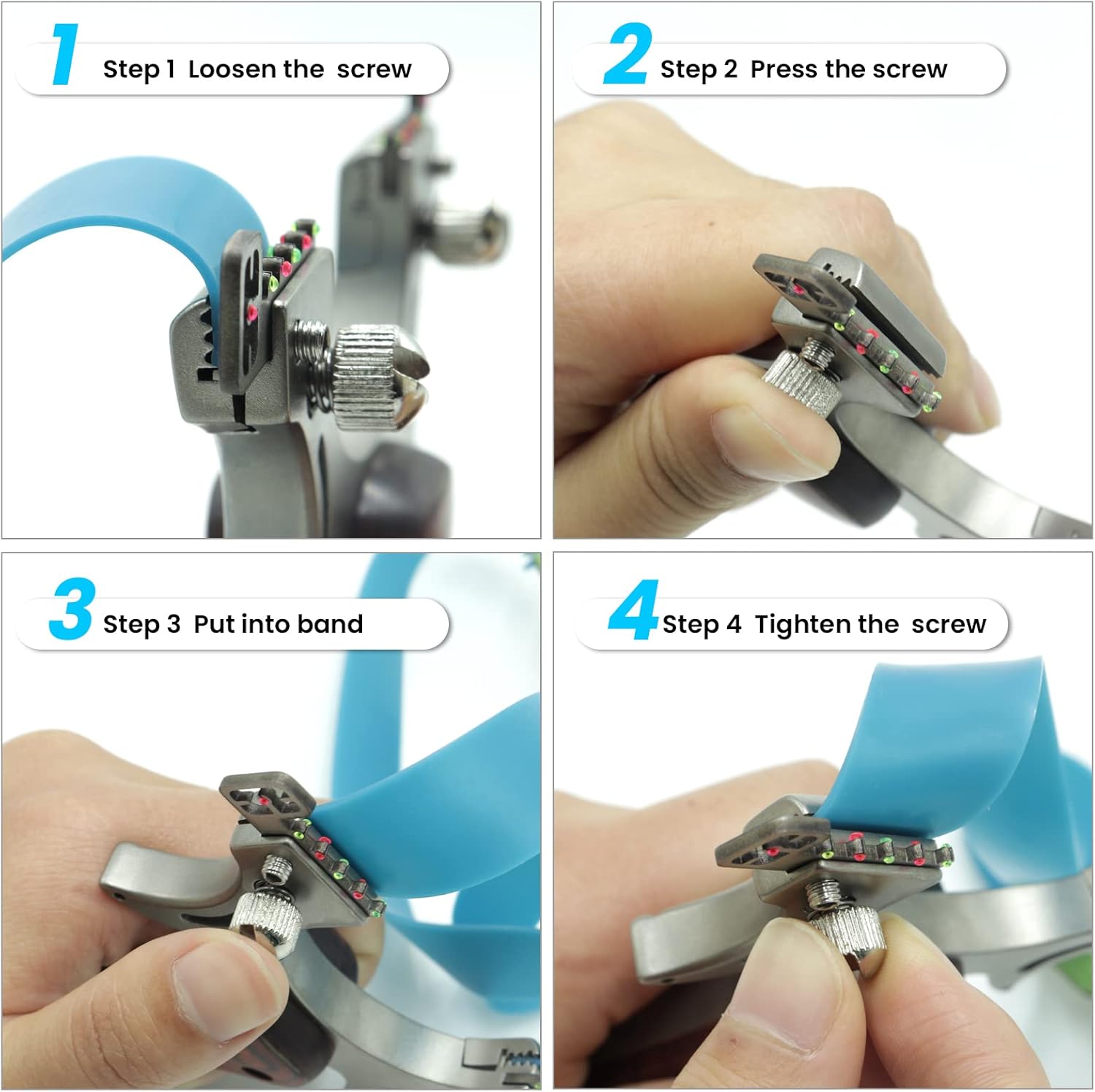 1 Step 1 Loosen the screw

2 Step 2 Press the screw

3 Step 3 Put into band

4 Step 4 Tighten the screw