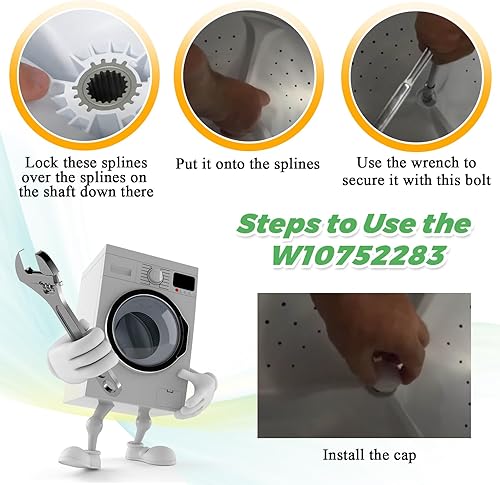 Lock these splines over the splines on the shaft down there

Put it onto the splines

Use the wrench to secure it with this bolt

Steps to Use the W10752283

Install the cap