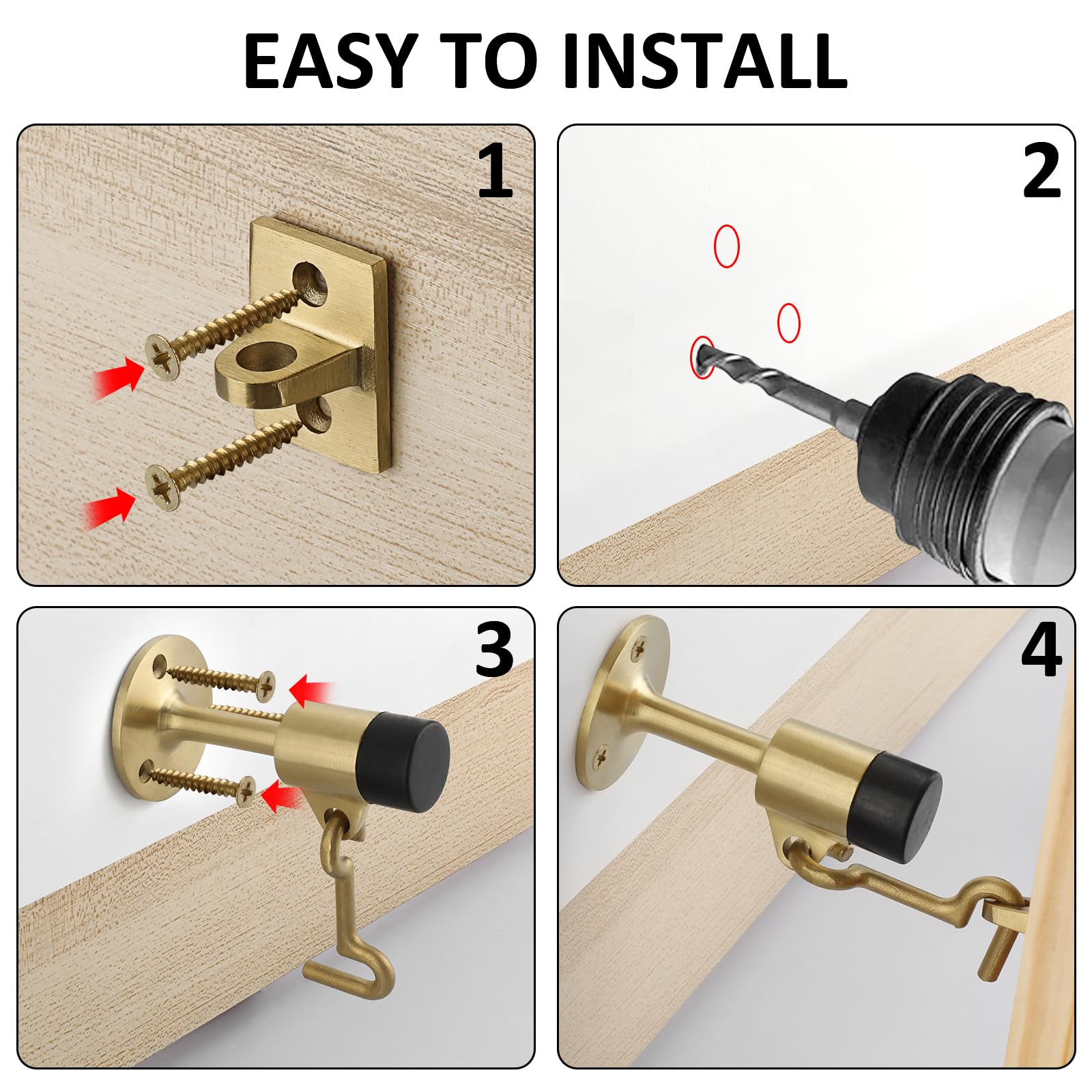 EASY TO INSTALL

1

2

3

4