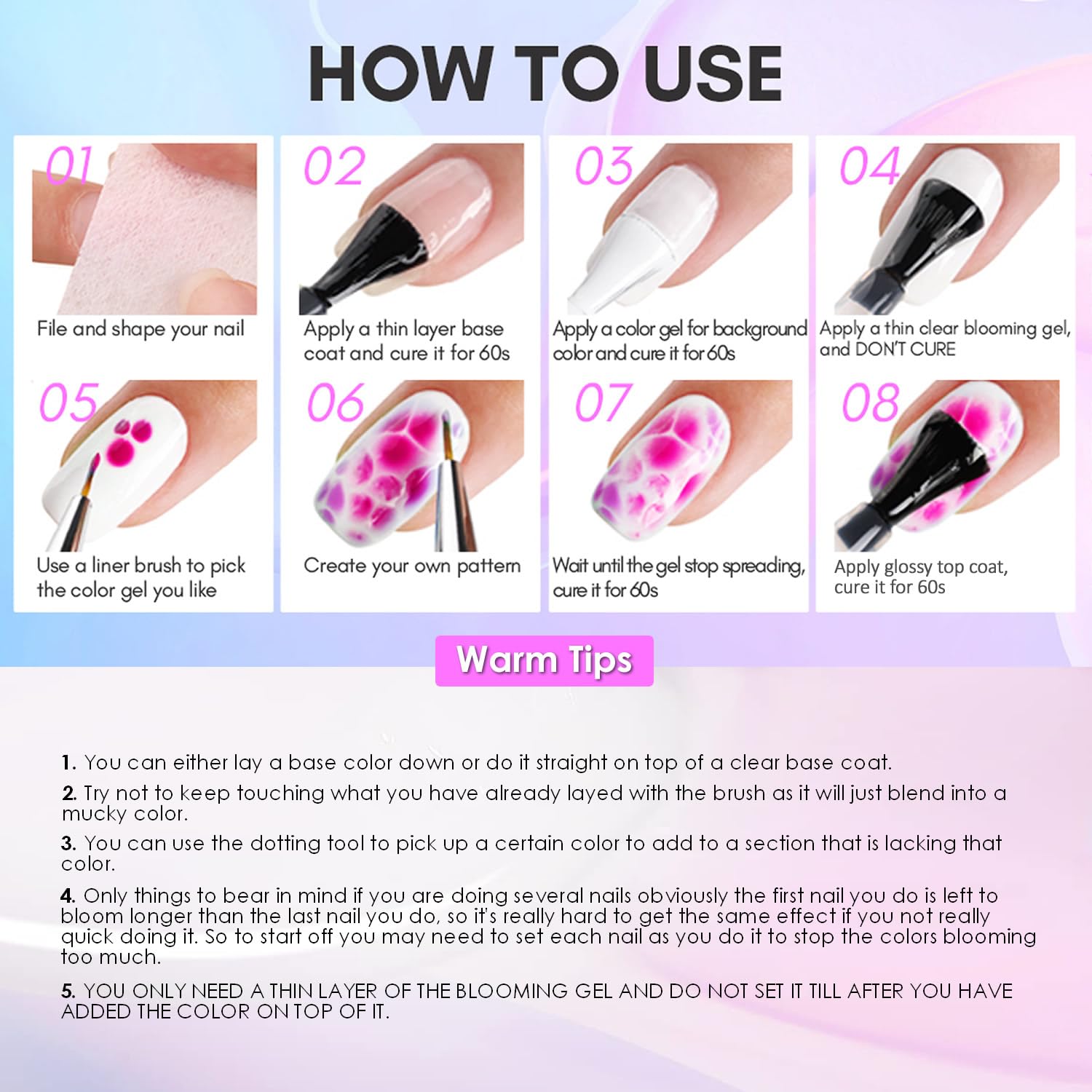 HOW TO USE

01
File and shape your nail

02
Apply a thin layer base coat and cure it for 60s

03
Apply a color gel for background color and cure it for 60s

04
Apply a thin clear blooming gel, and DON'T CURE

05
Use a liner brush to pick the color gel you like

06
Create your own pattern

07
Wait until the gel stop spreading, cure it for 60s

08
Apply glossy top coat, cure it for 60s

Warm Tips

1. You can either lay a base color down or do it straight on top of a clear base coat.

2. Try not to keep touching what you have already layed with the brush as it will just blend into a mucky color.

3. You can use the dotting tool to pick up a certain color to add to a section that is lacking that color.

4. Only things to bear in mind if you are doing several nails obviously the first nail you do is left to bloom longer than the last nail you do, so it's really hard to get the same effect if you not really quick doing it. So to start off you may need to set each nail as you do it to stop the colors blooming too much.

5. YOU ONLY NEED A THIN LAYER OF THE BLOOMING GEL AND DO NOT SET IT TILL AFTER YOU HAVE ADDED THE COLOR ON TOP OF IT.