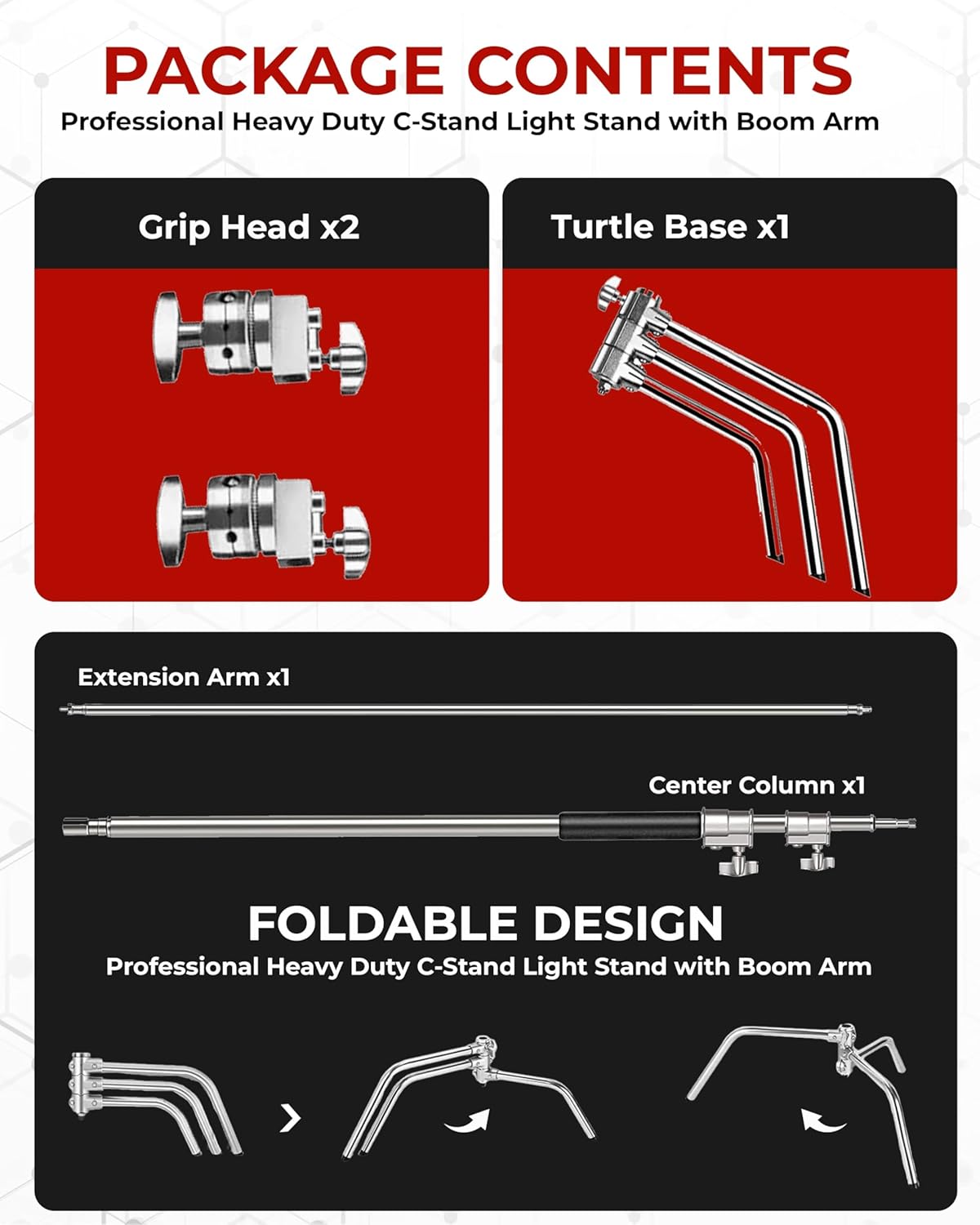 PACKAGE CONTENTS
Professional Heavy Duty C-Stand Light Stand with Boom Arm

Grip Head x2

Turtle Base x1

Extension Arm x1

Center Column x1

FOLDABLE DESIGN
Professional Heavy Duty C-Stand Light Stand with Boom Arm