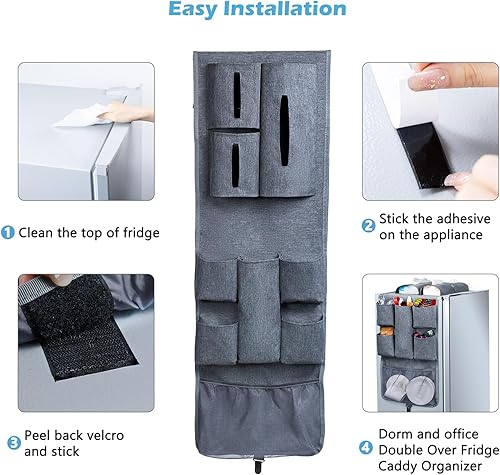 Easy Installation

1 Clean the top of fridge

2 Stick the adhesive on the appliance

3 Peel back velcro and stick

4 Dorm and office Double Over Fridge Caddy Organizer