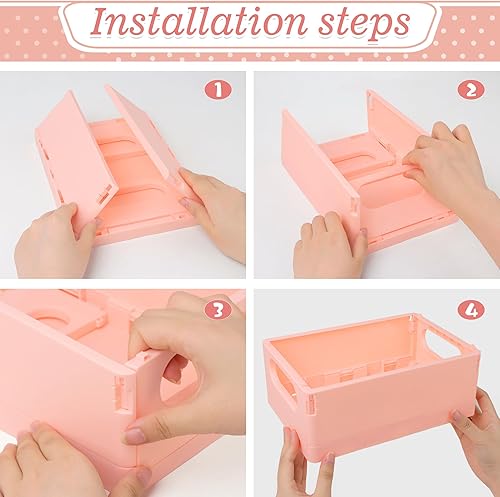 Installation steps

1

2

3

4