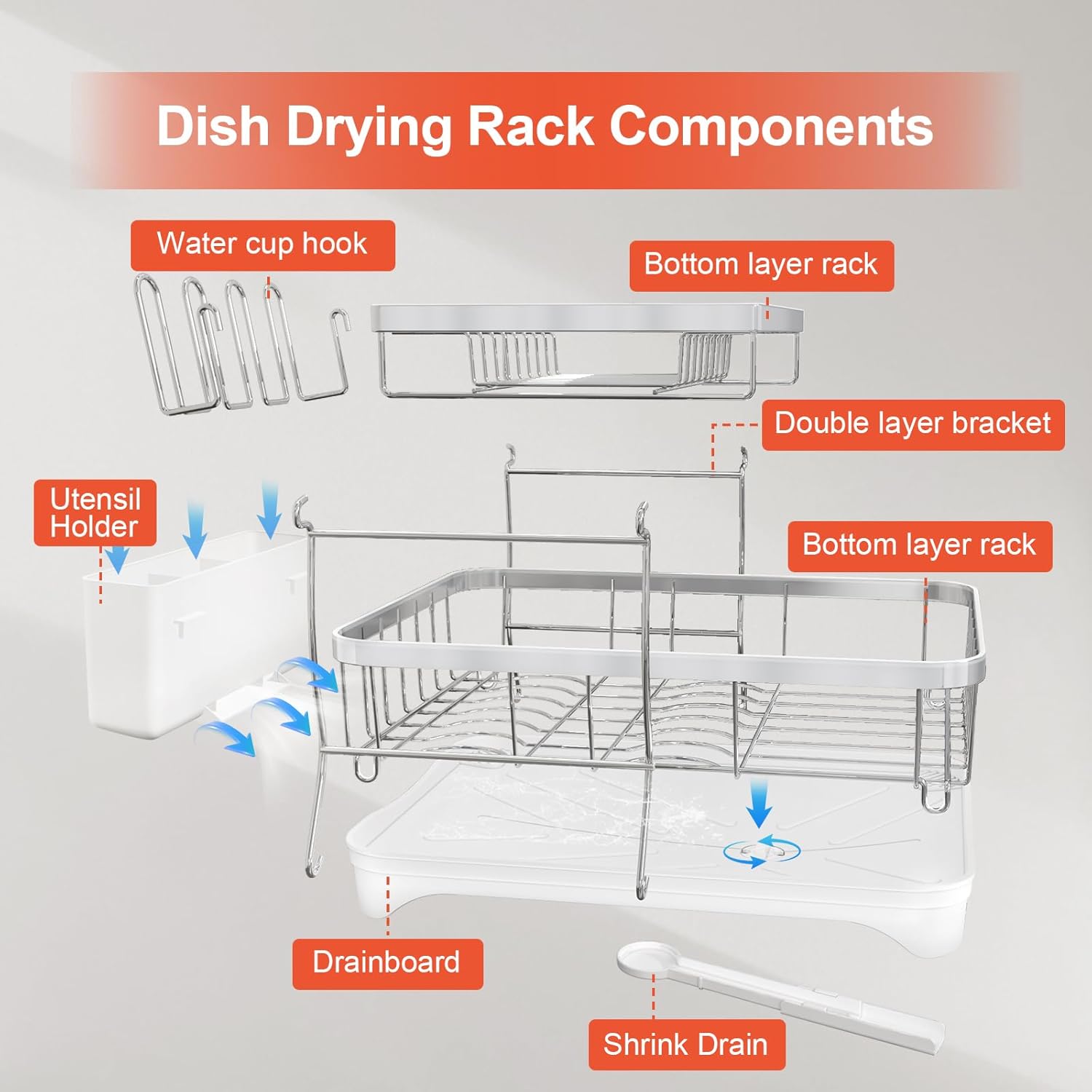 Dish Drying Rack Components

Water cup hook

Bottom layer rack

Double layer bracket

Utensil Holder

Bottom layer rack

Drainboard

Shrink Drain