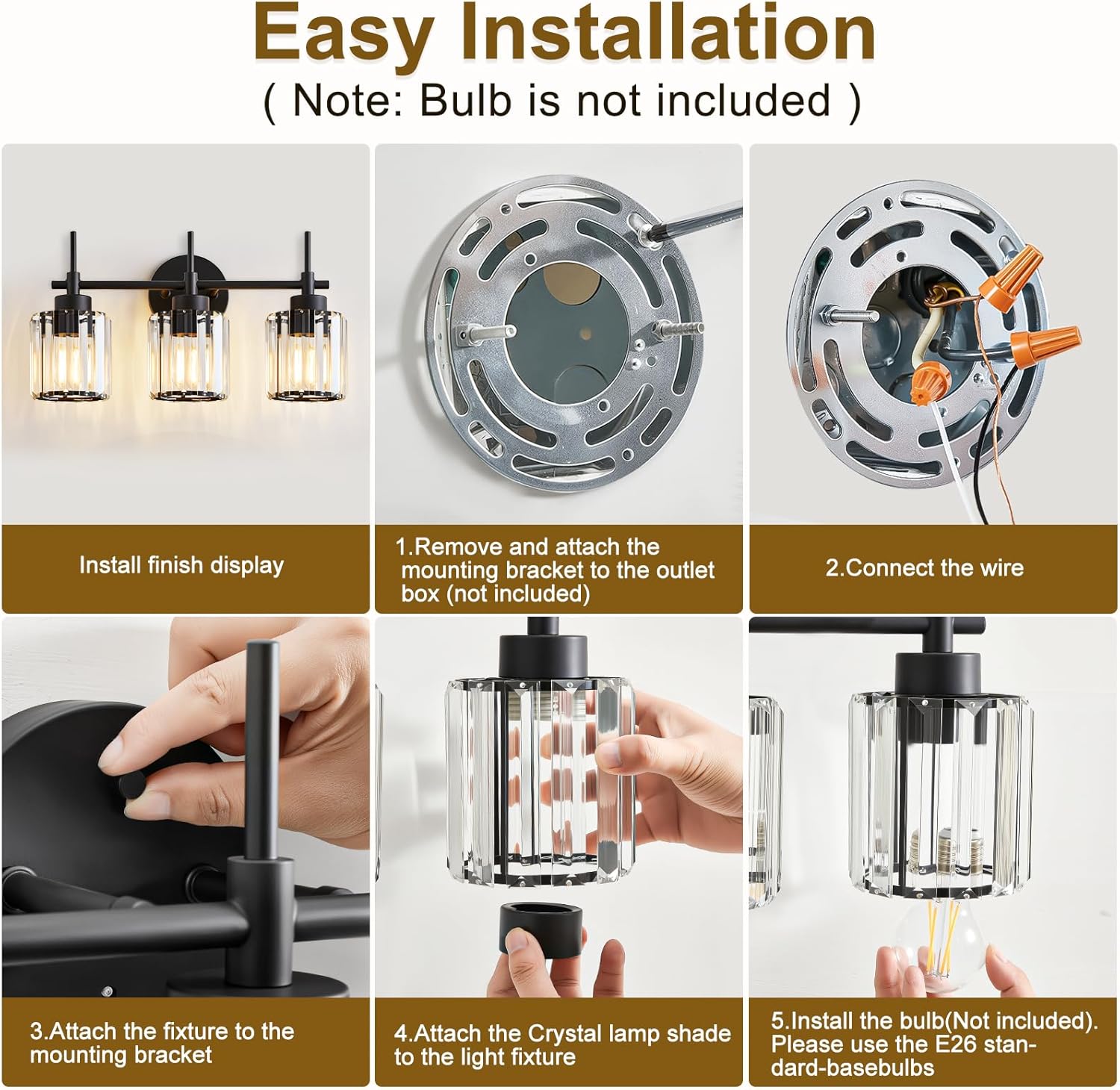 Easy Installation
( Note: Bulb is not included )

Install finish display

1.Remove and attach the mounting bracket to the outlet box (not included)

2.Connect the wire

3.Attach the fixture to the mounting bracket

4.Attach the Crystal lamp shade to the light fixture

5.Install the bulb(Not included). Please use the E26 standard-basebulbs